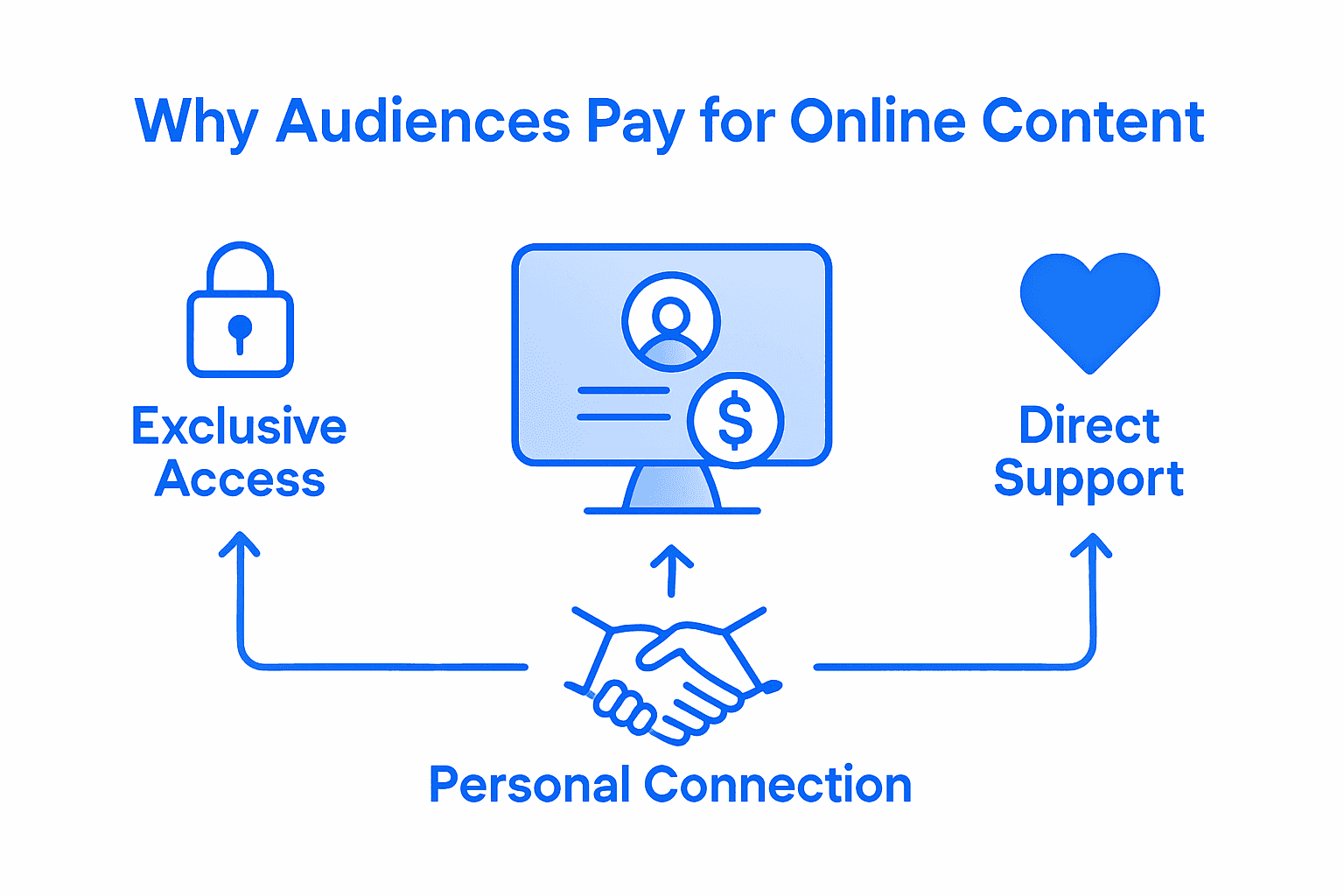 Why Audiences Pay for Online Content

Exclusive Access

$

Direct Support

Personal Connection