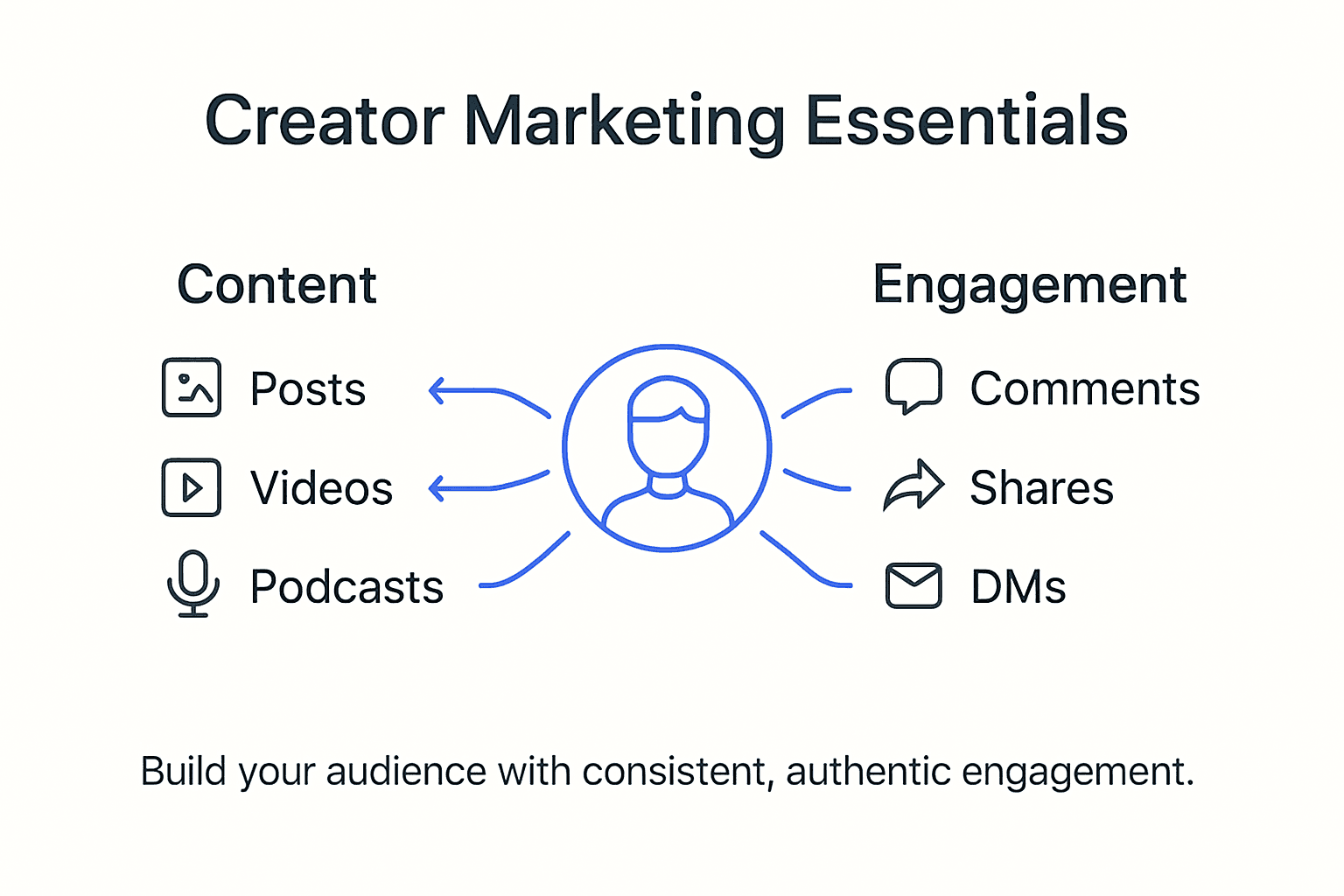 Creator Marketing Essentials

Content

Posts

Videos

Podcasts

Engagement

Comments

Shares

DMs

Build your audience with consistent, authentic engagement.