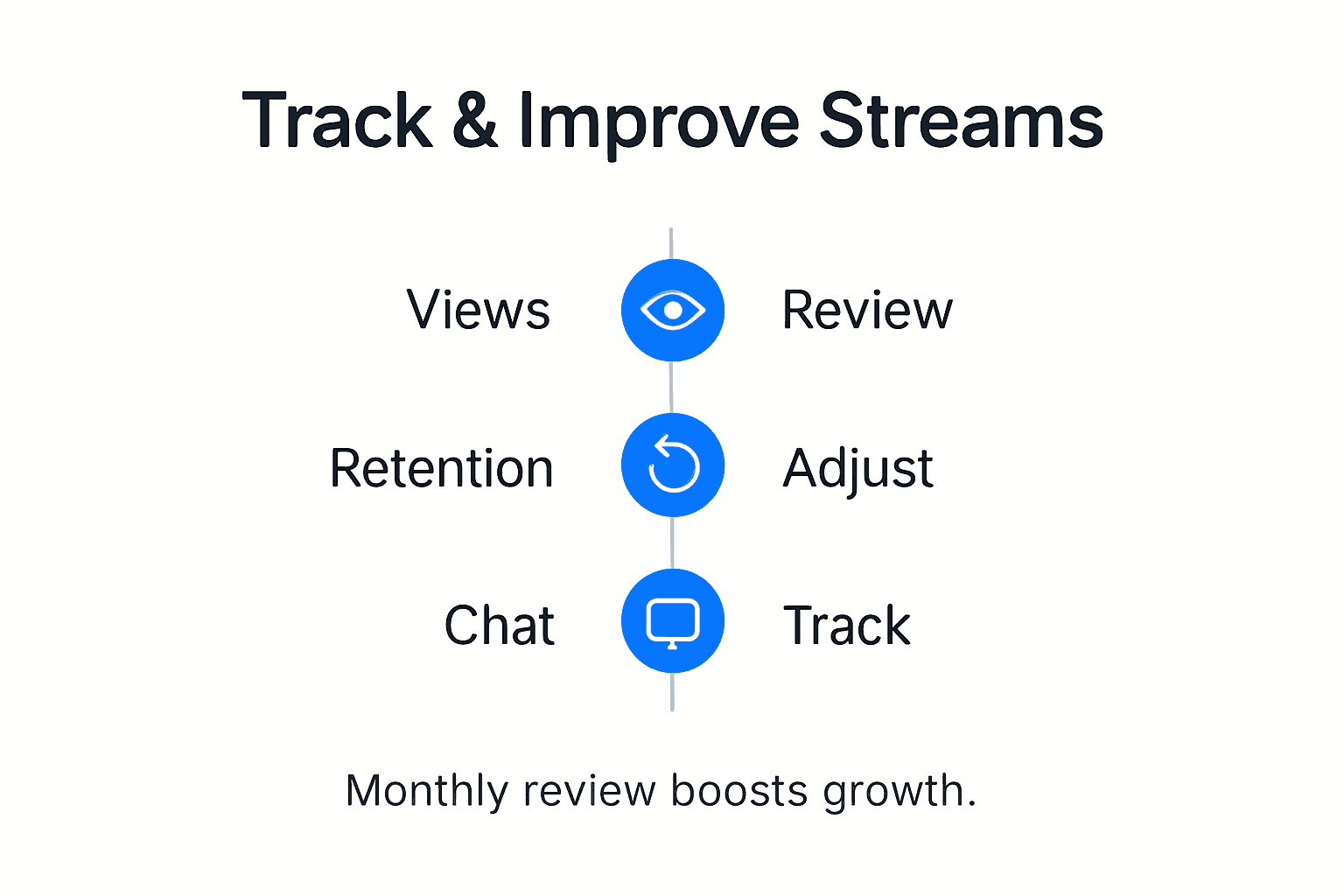 Track & Improve Streams

Views

Review

Retention

Adjust

Chat

Track

Monthly review boosts growth.