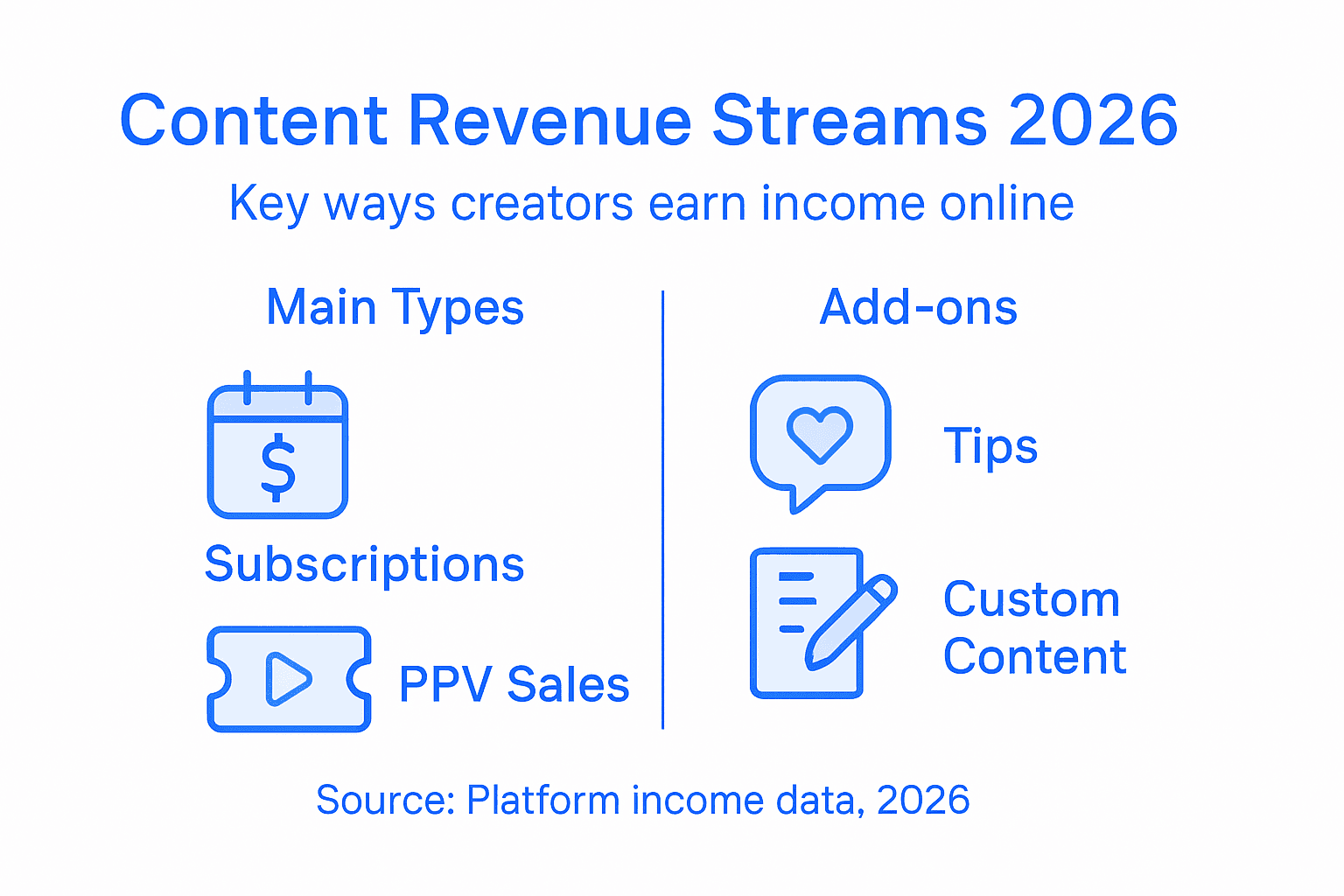 Content Revenue Streams 2026

Key ways creators earn income online

Main Types

$

Subscriptions

PPV Sales

Add-ons

Tips

Custom Content

Source: Platform income data, 2026