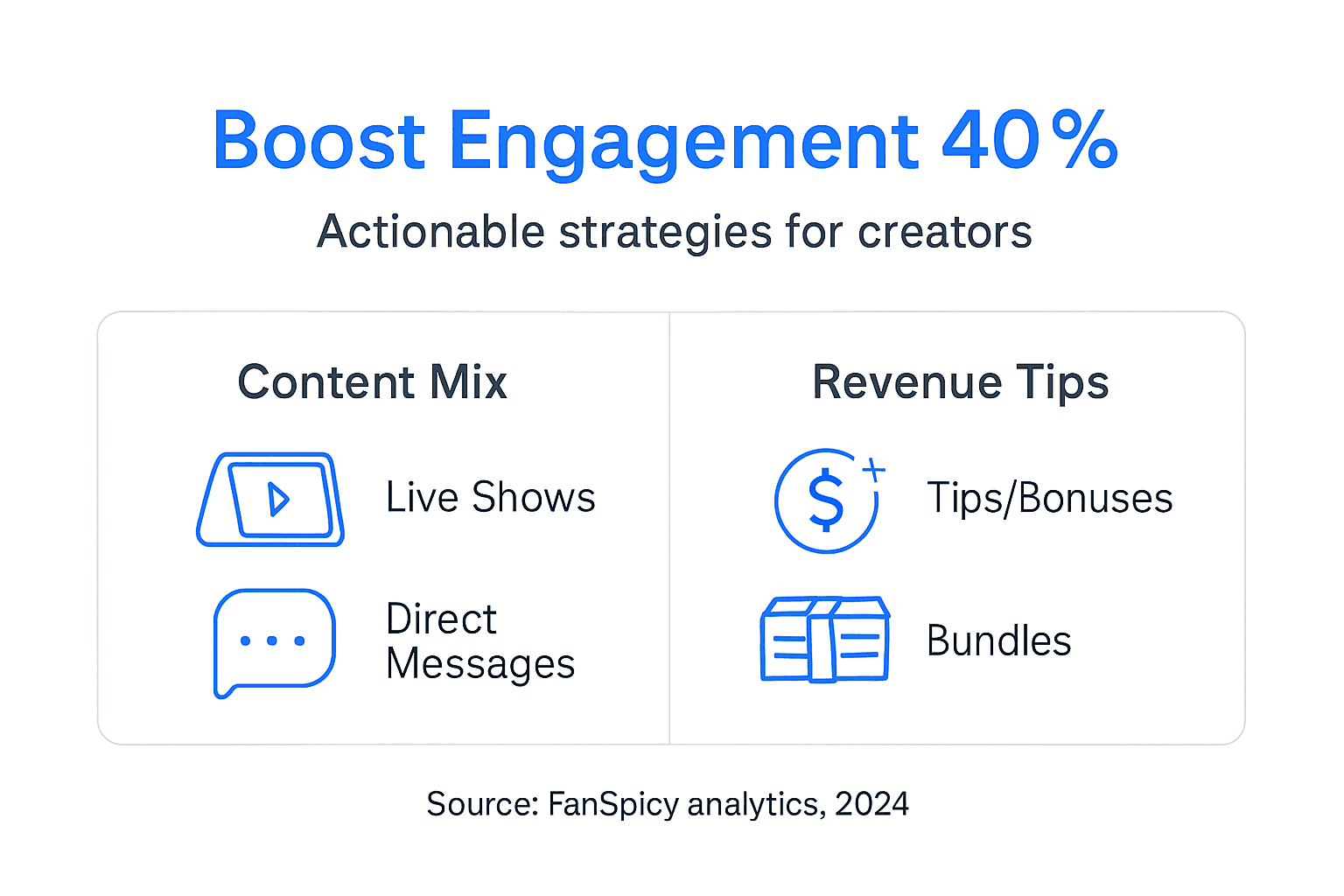 Boost Engagement 40%

Actionable strategies for creators

Content Mix

Live Shows

Direct Messages

Revenue Tips

Tips/Bonuses

Bundles

Source: FanSpicy analytics, 2024