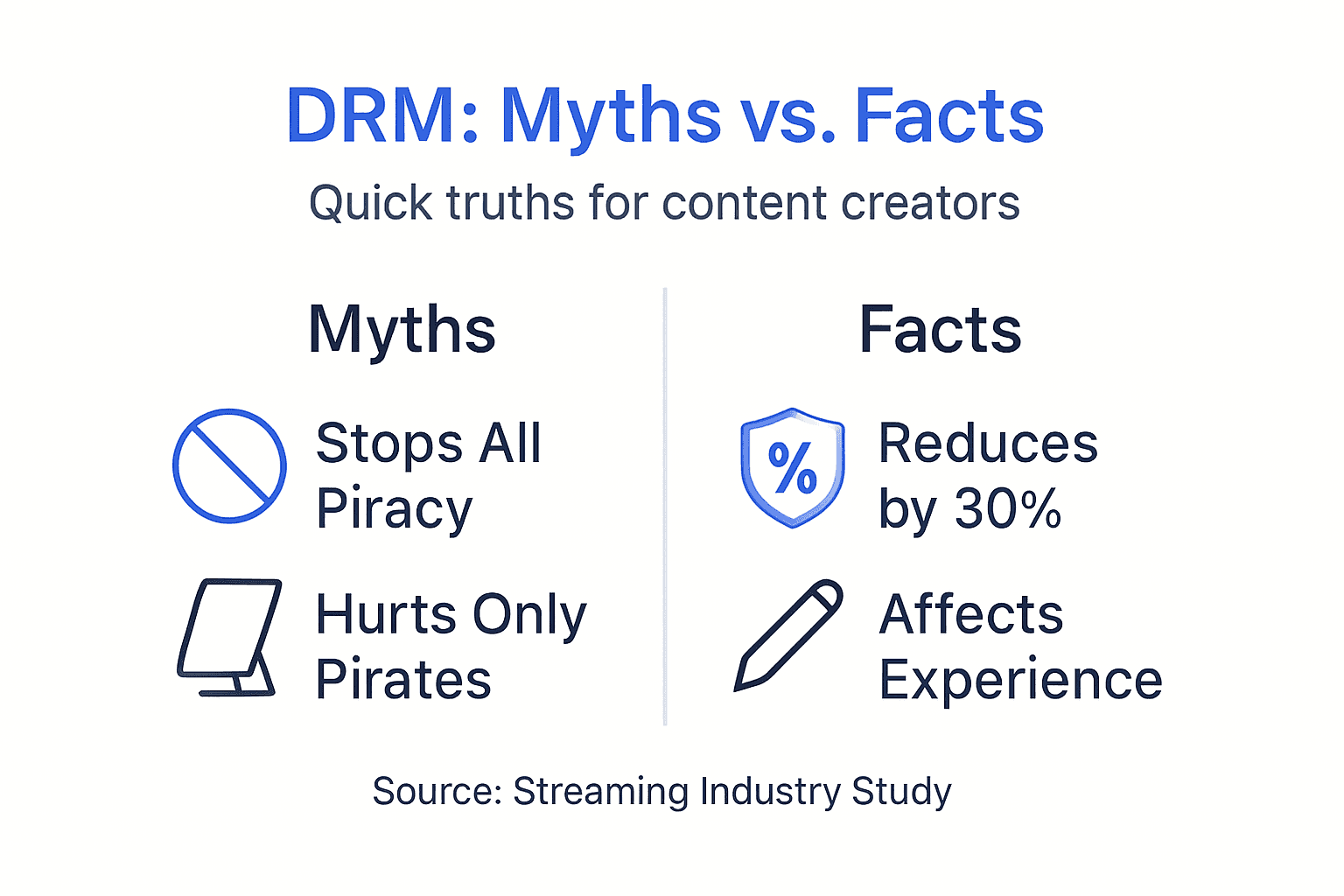 DRM: Myths vs. Facts

Quick truths for content creators

Myths

Stops All Piracy

Hurts Only Pirates

Facts

%

Reduces by 30%

Affects Experience

Source: Streaming Industry Study