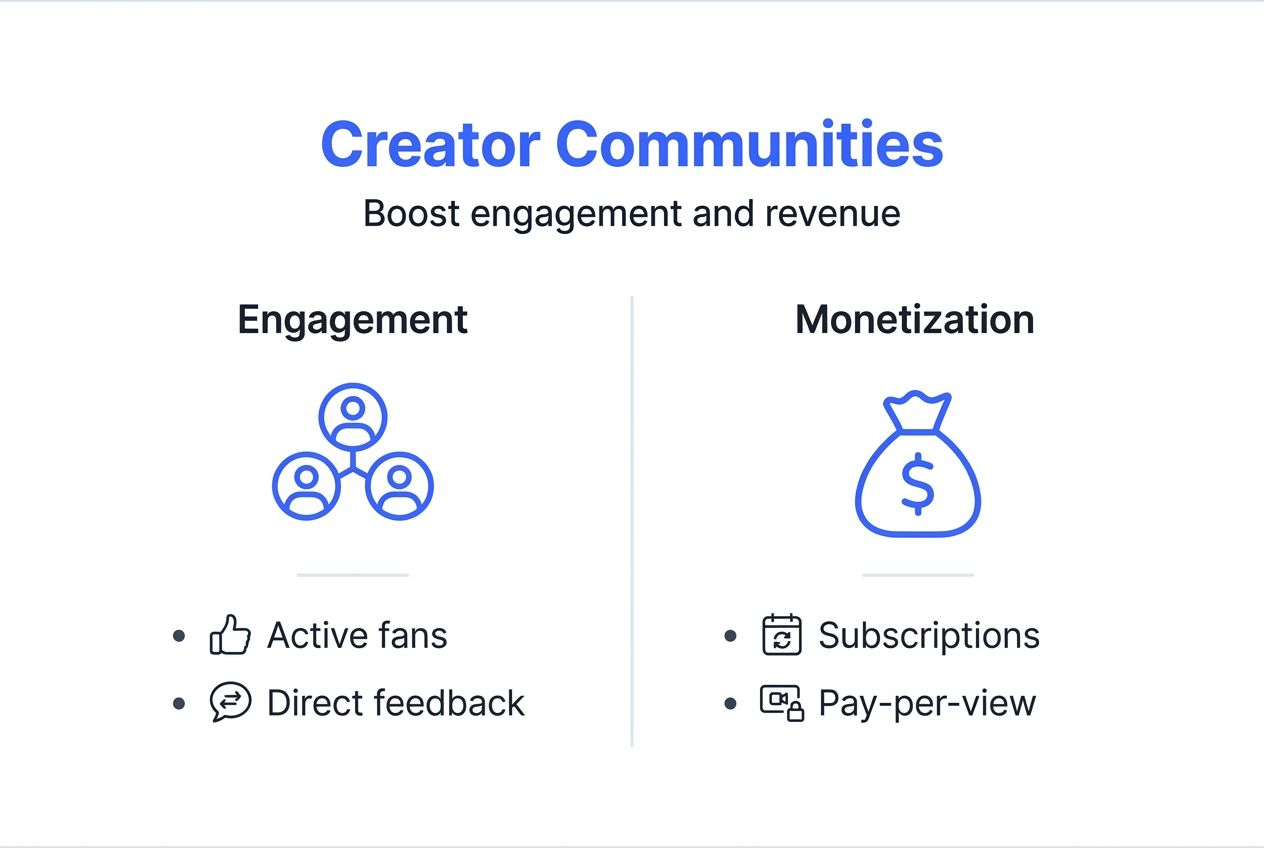 Creator Communities

Boost engagement and revenue

Engagement

- Active fans
- Direct feedback

Monetization

$

- Subscriptions
- Pay-per-view