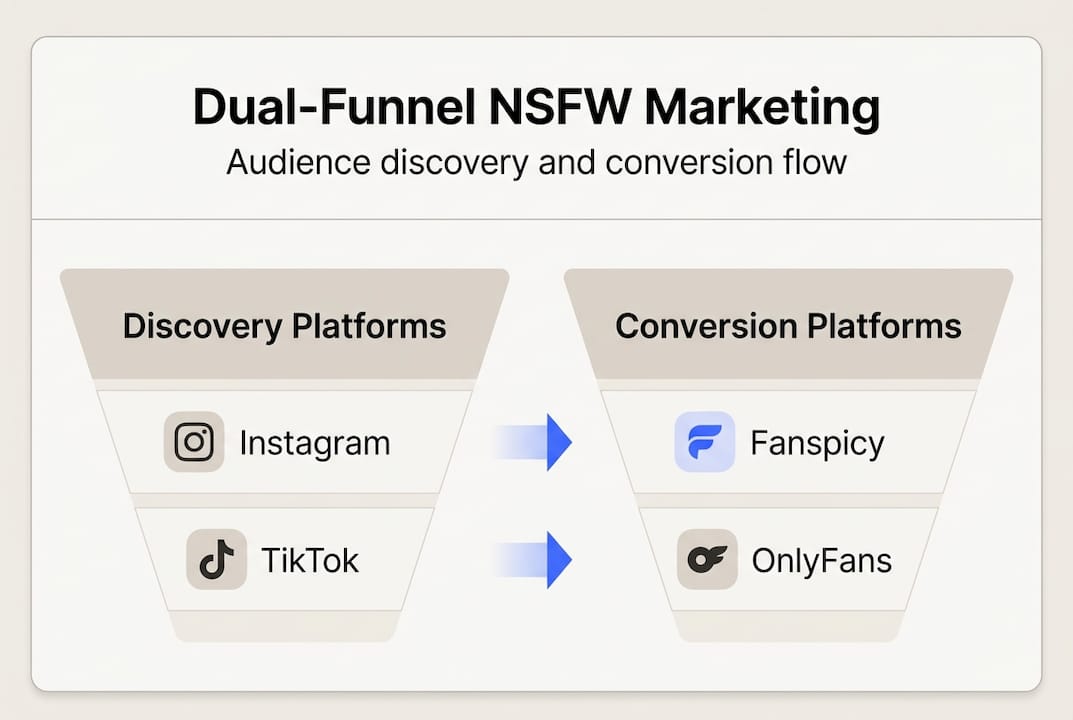 Dual-Funnel NSFW Marketing
Audience discovery and conversion flow

Discovery Platforms

Instagram

TikTok

Conversion Platforms

Fanspicy

OnlyFans