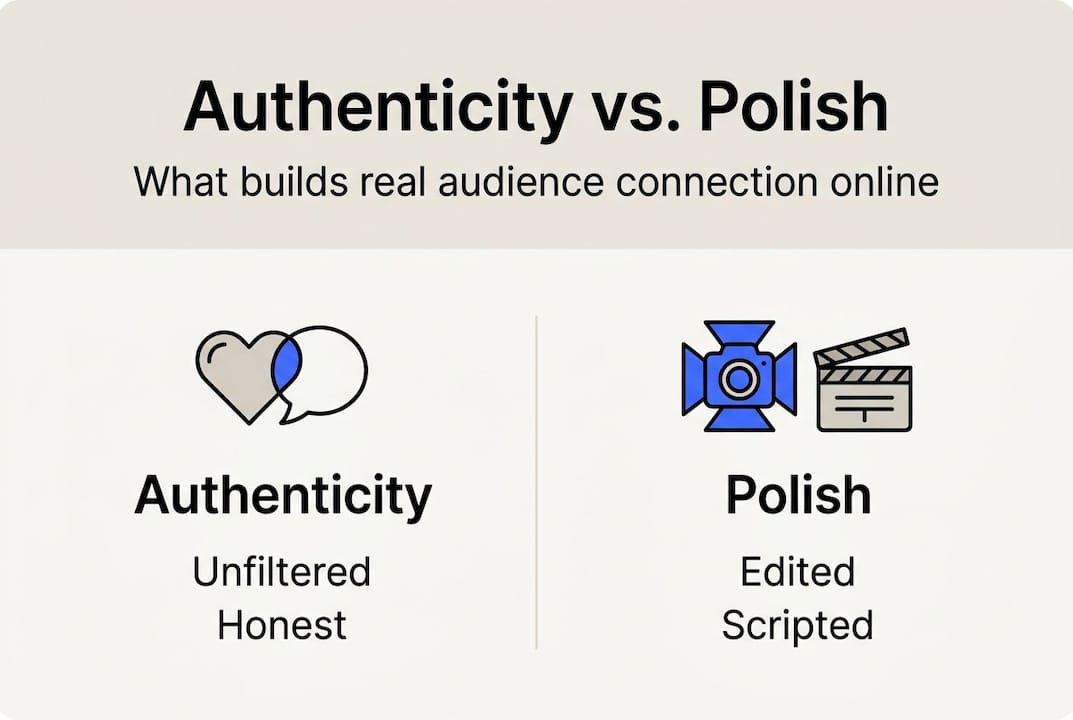 Authenticity vs. Polish

What builds real audience connection online

Authenticity

Unfiltered
Honest

Polish

Edited
Scripted