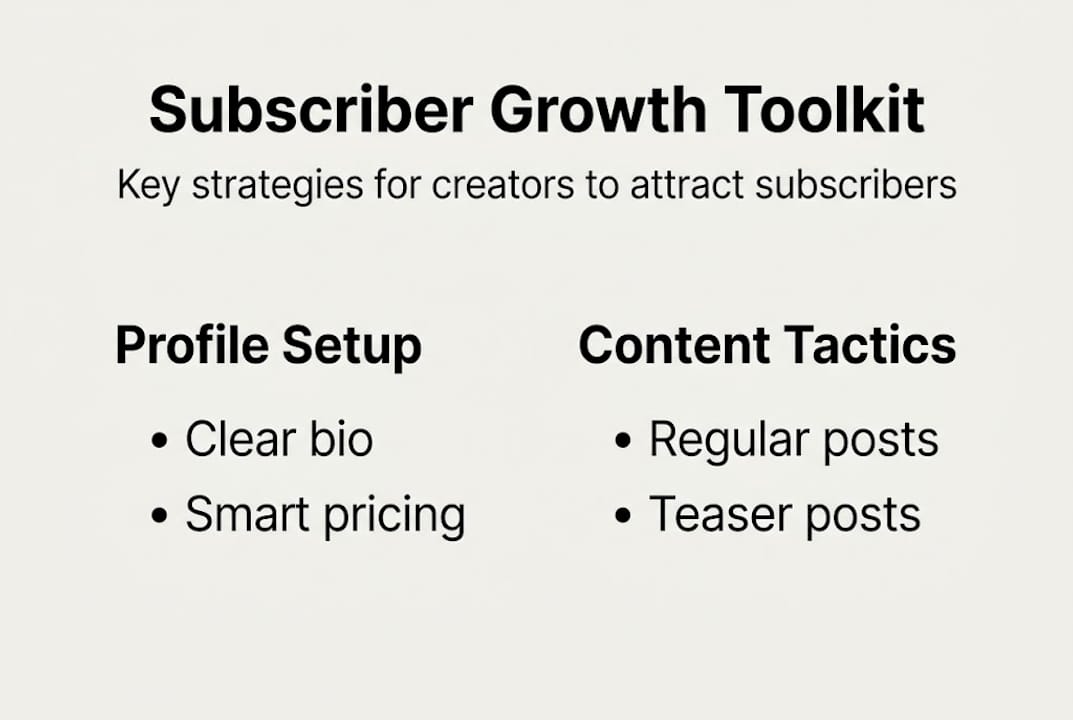 Subscriber Growth Toolkit

Key strategies for creators to attract subscribers

Profile Setup

• Clear bio
• Smart pricing

Content Tactics

• Regular posts
• Teaser posts