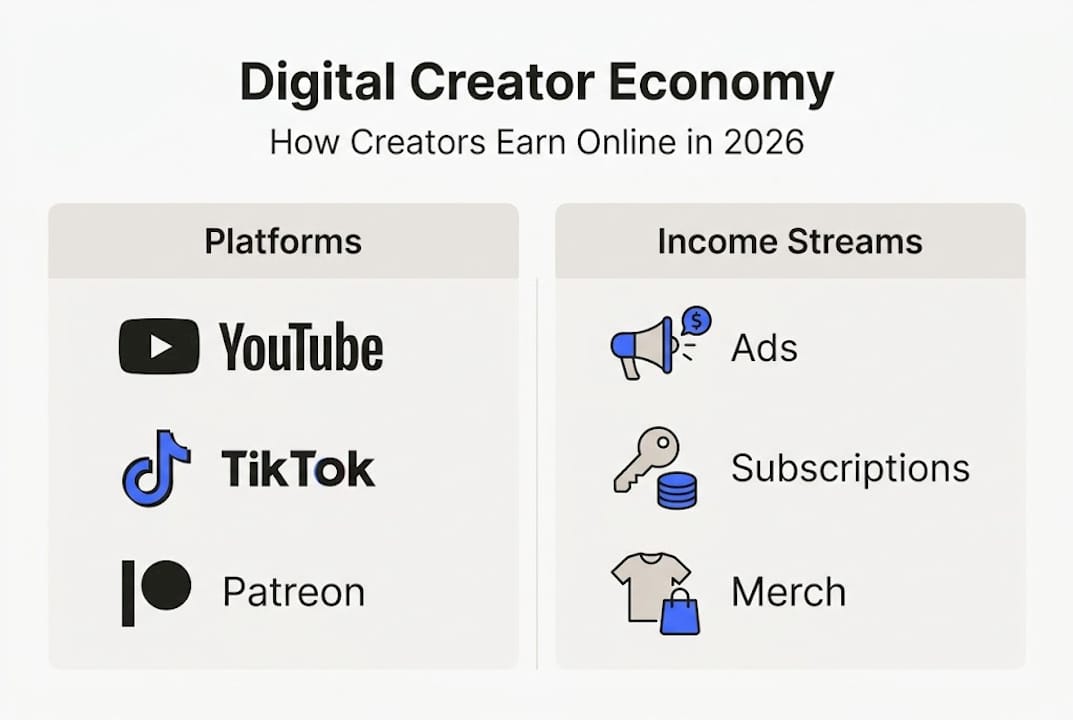 Digital Creator Economy

How Creators Earn Online in 2026

Platforms

YouTube

TikTok

Patreon

Income Streams

$

Ads

Subscriptions

Merch