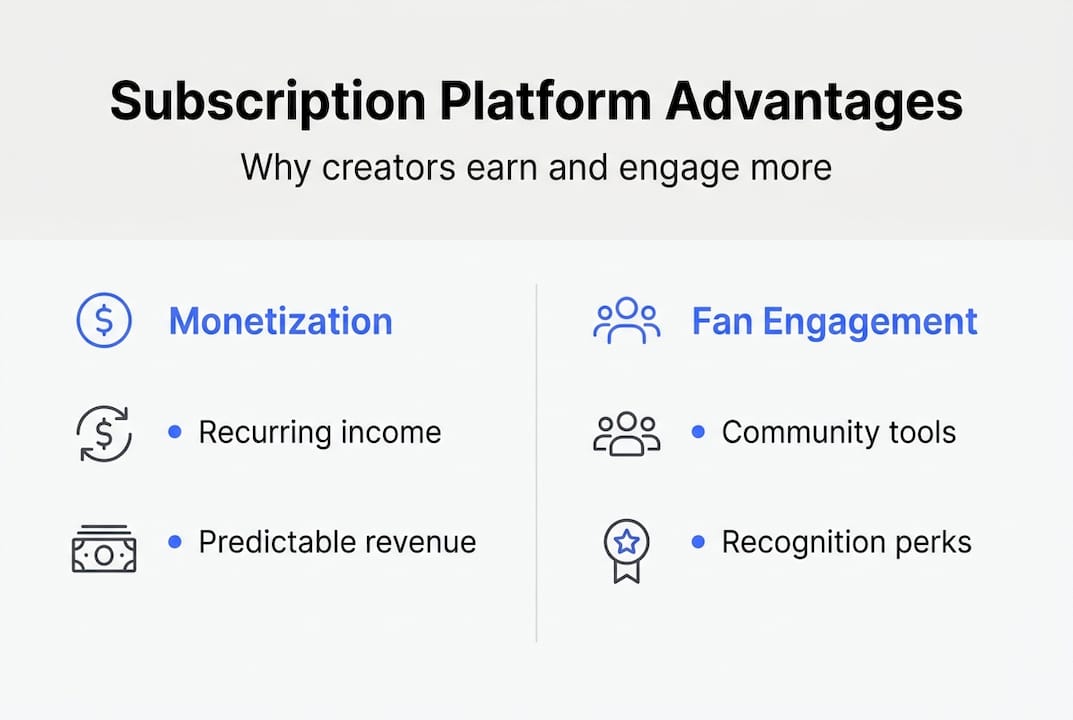 Subscription Platform Advantages

Why creators earn and engage more

Monetization

• Recurring income

• Predictable revenue

Fan Engagement

• Community tools

• Recognition perks