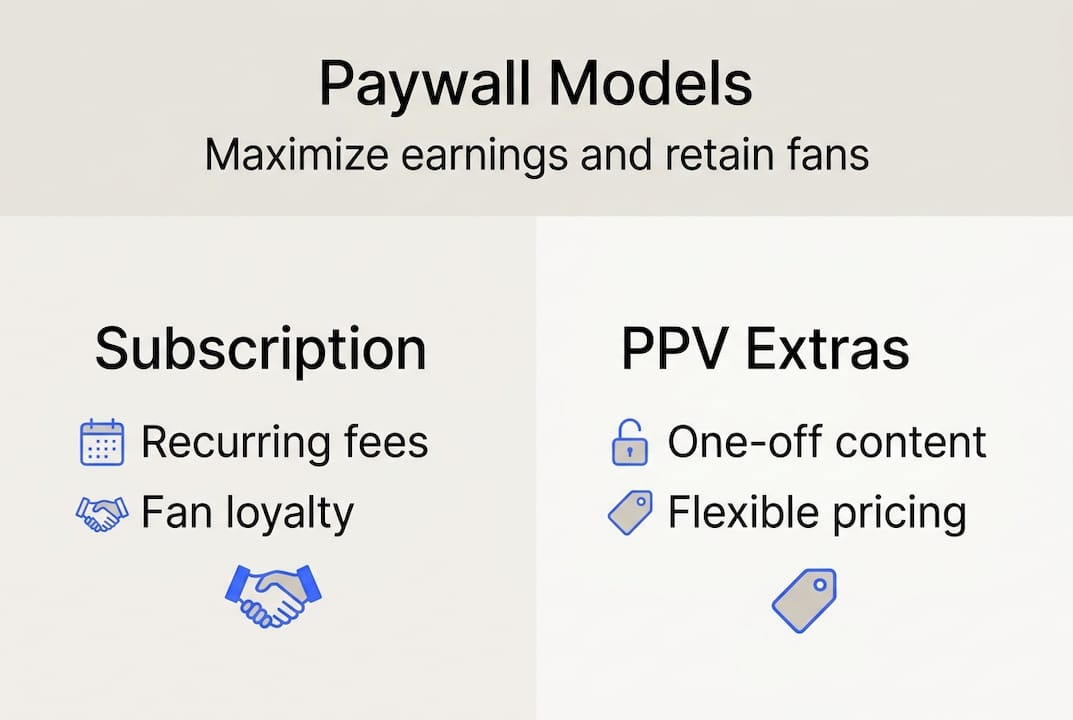 Paywall Models
Maximize earnings and retain fans

Subscription
Recurring fees
Fan loyalty

PPV Extras
One-off content
Flexible pricing