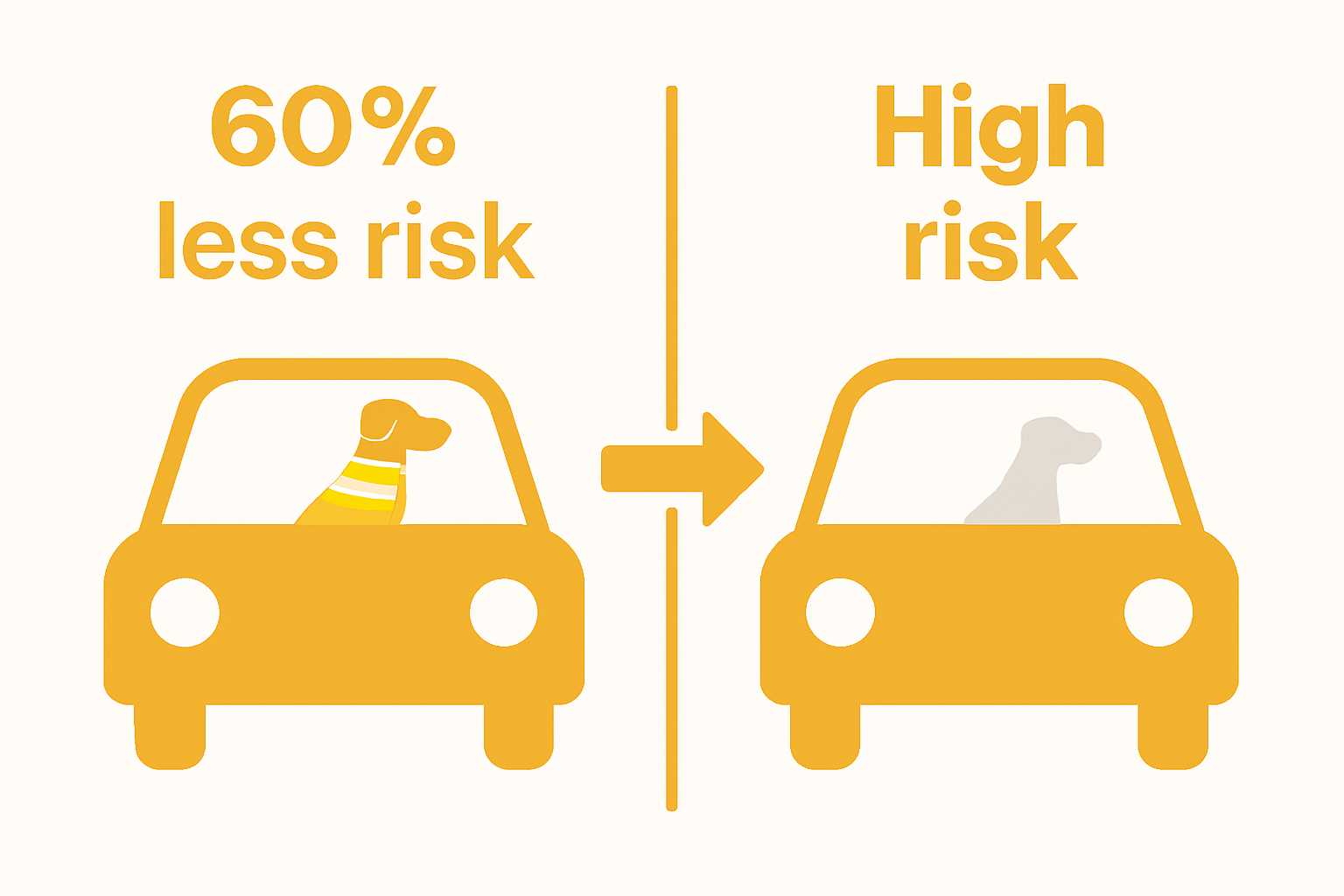 60%
less risk

High
risk