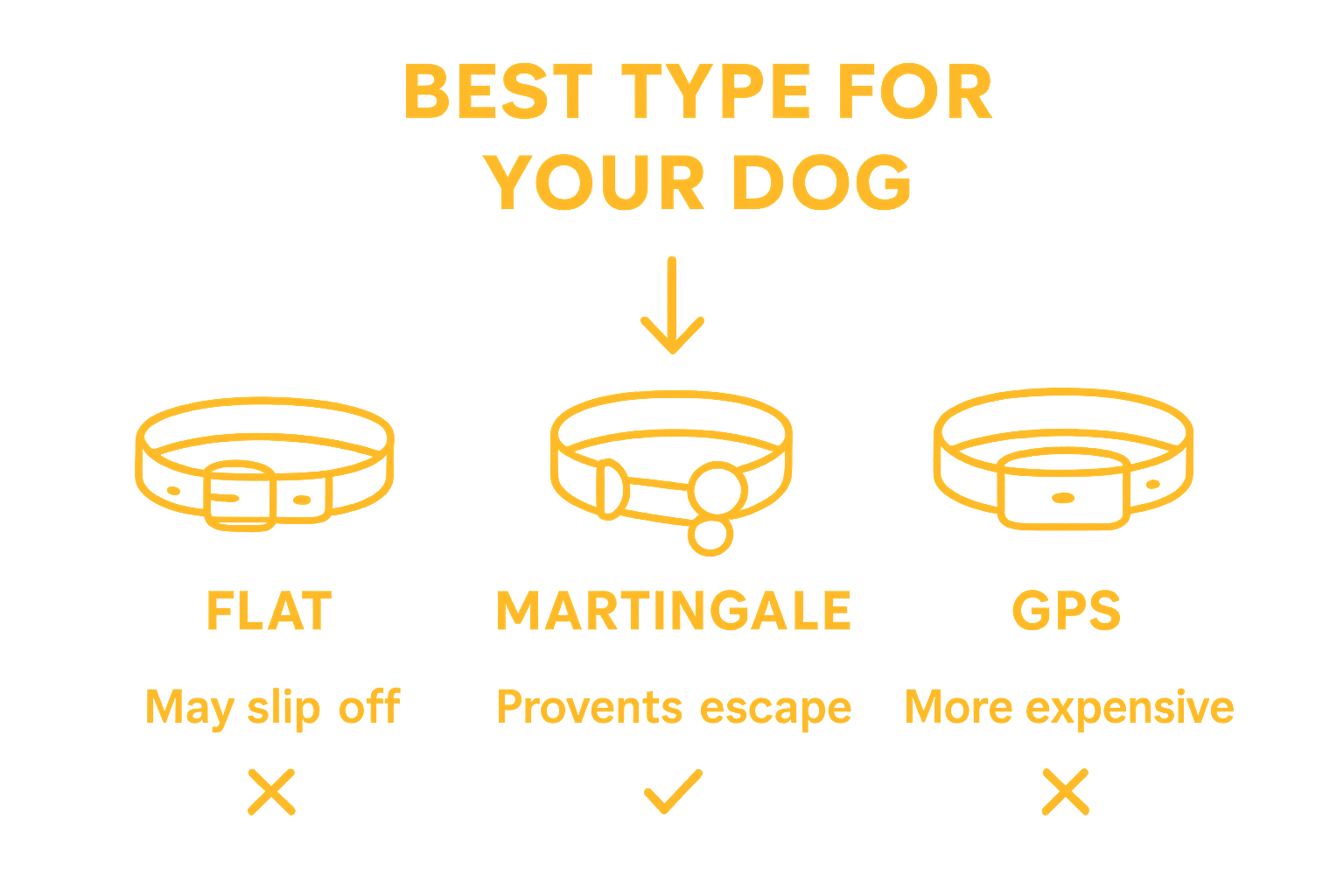 BEST TYPE FOR YOUR DOG

FLAT

May slip off

MARTINGALE

Provents escape

GPS

More expensive