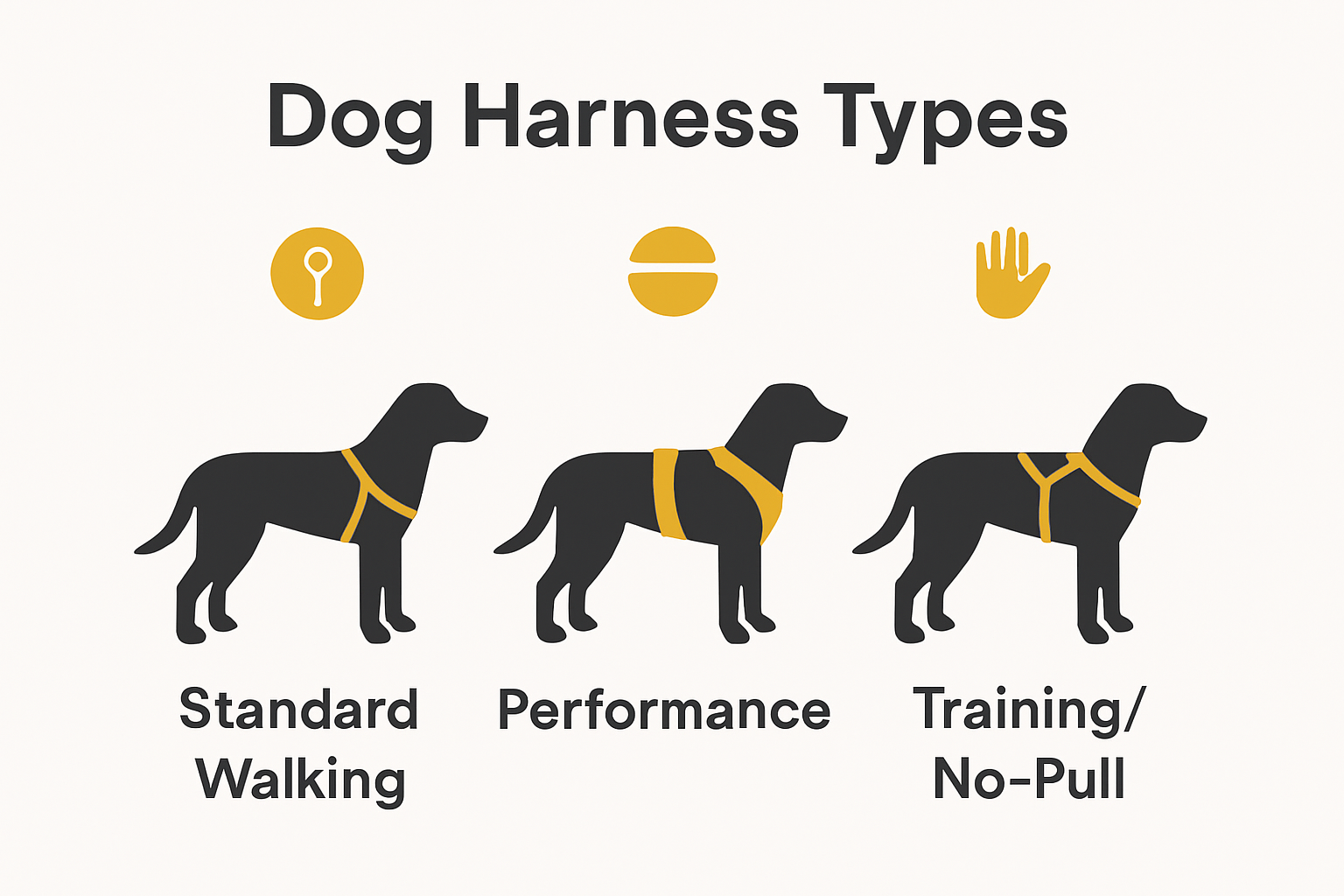 Dog Harness Types

Standard Walking

Performance

Training/ No-Pull