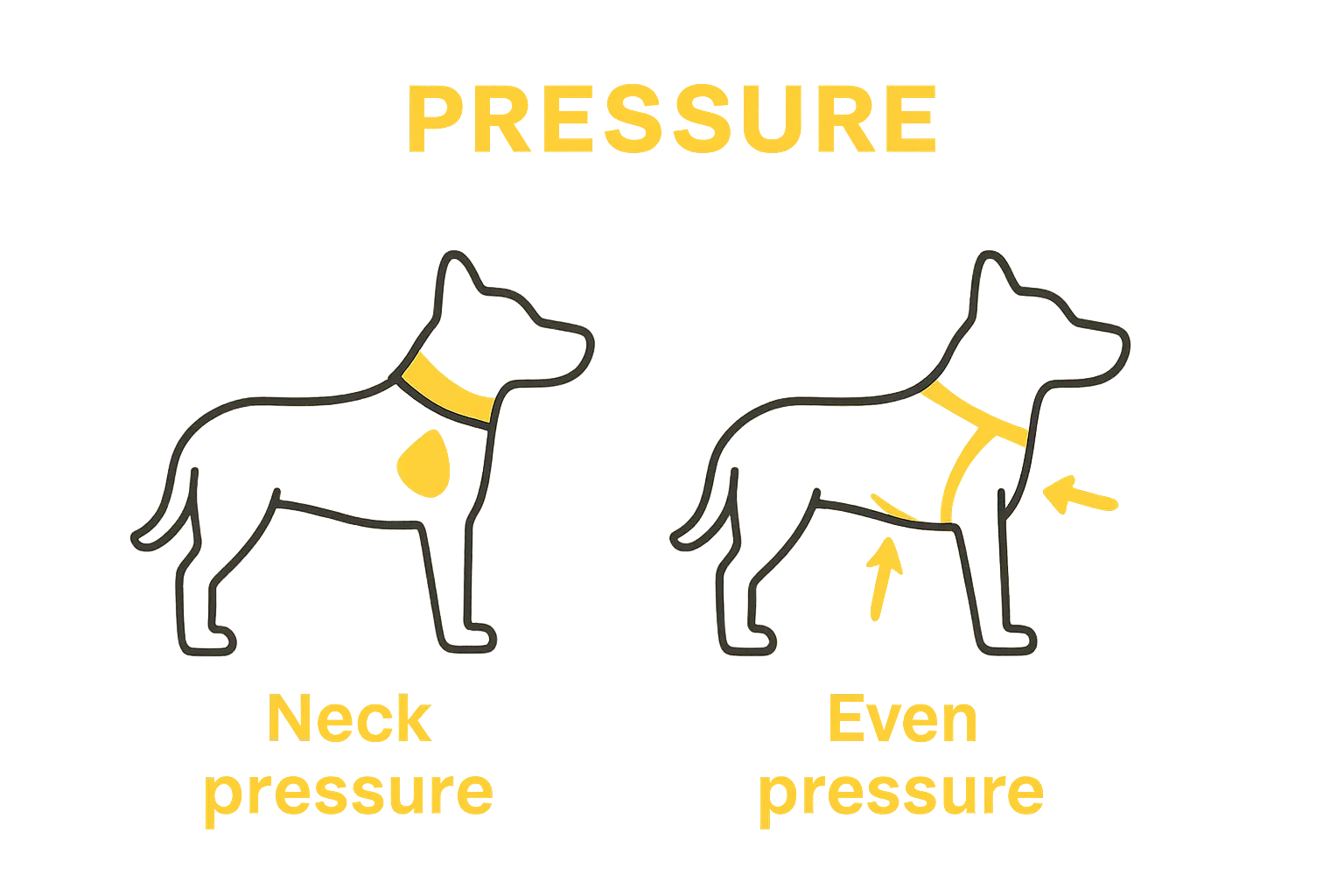 PRESSURE

Neck pressure

Even pressure