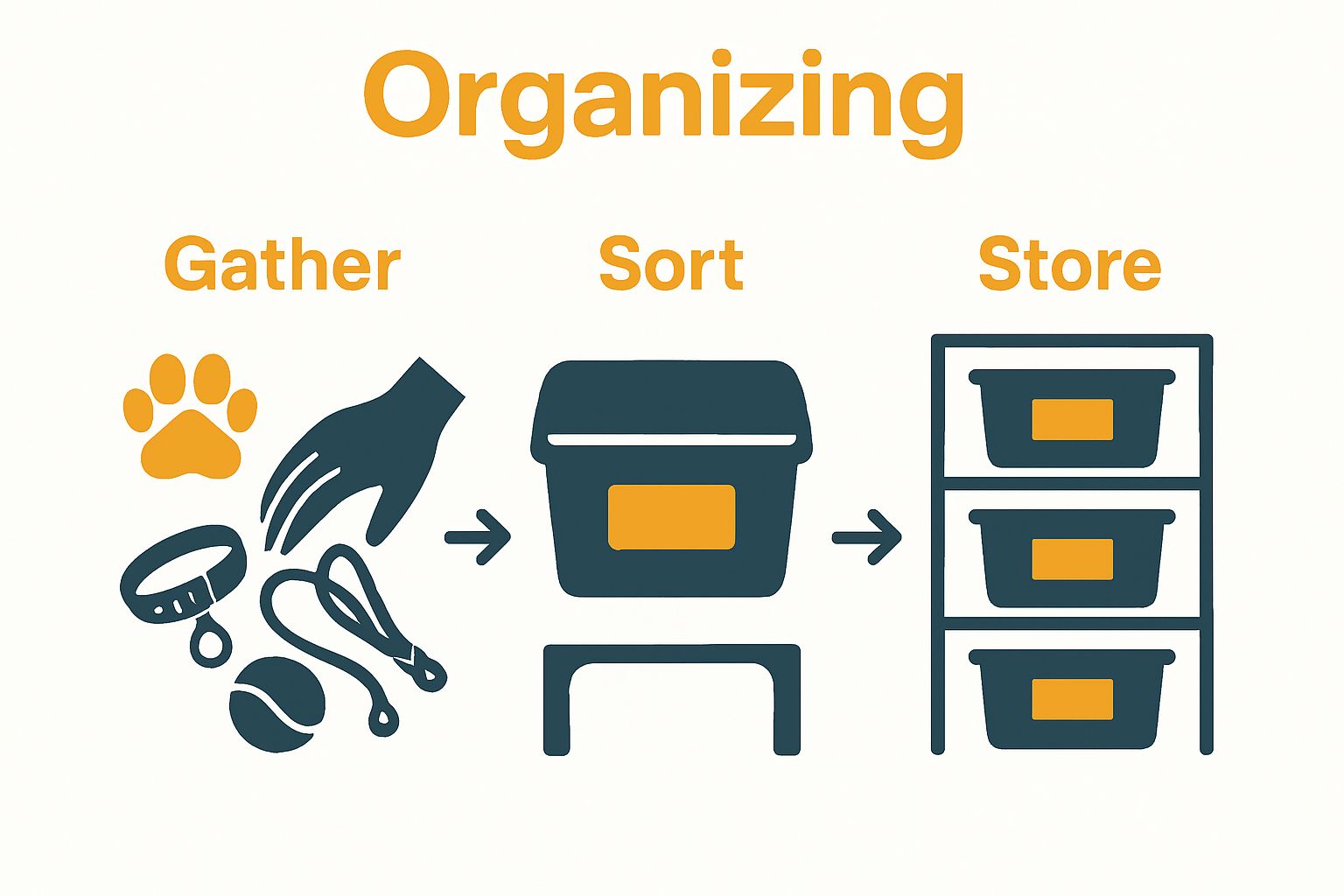 Organizing

Gather

Sort

Store