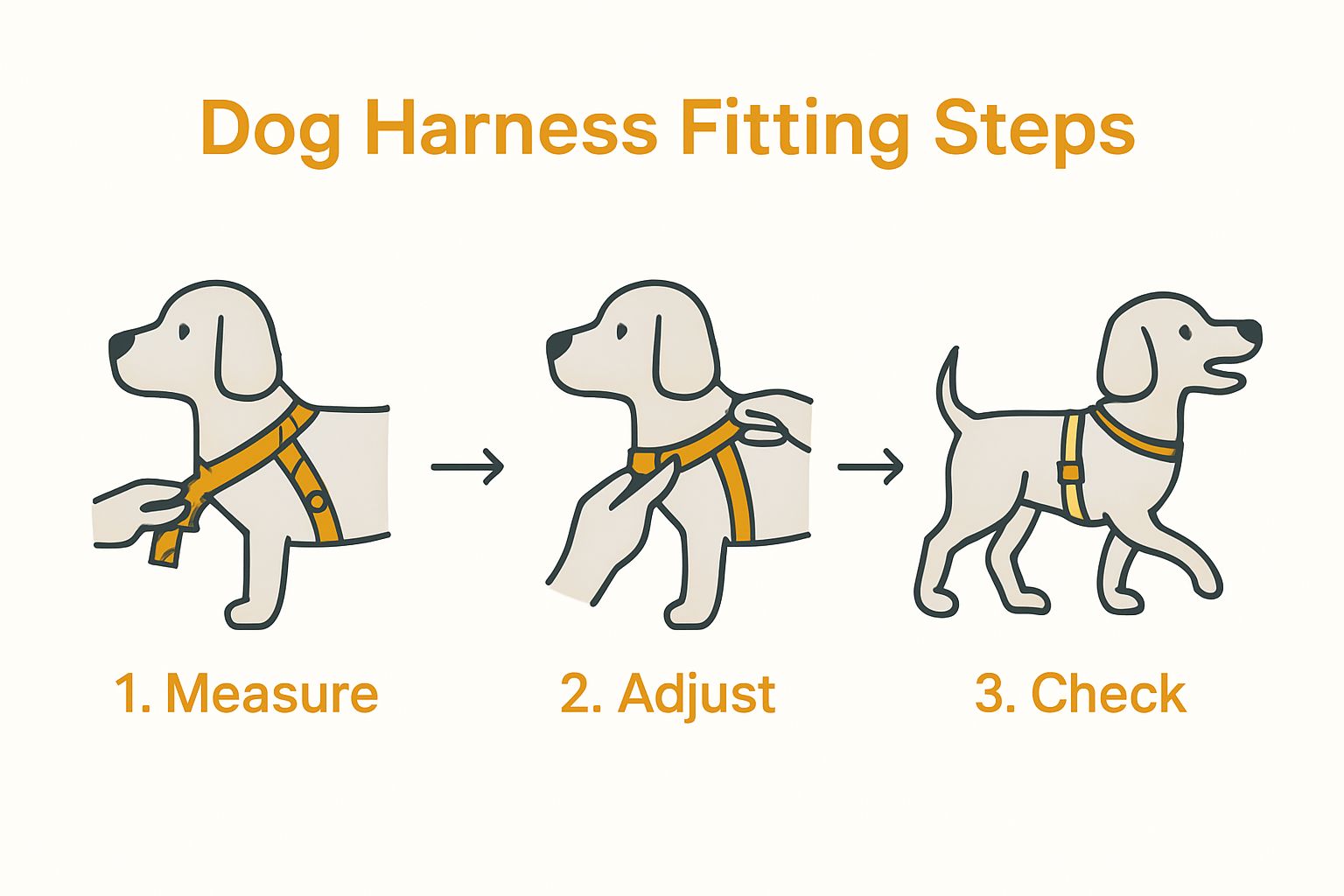 Dog Harness Fitting Steps

1. Measure

2. Adjust

3. Check