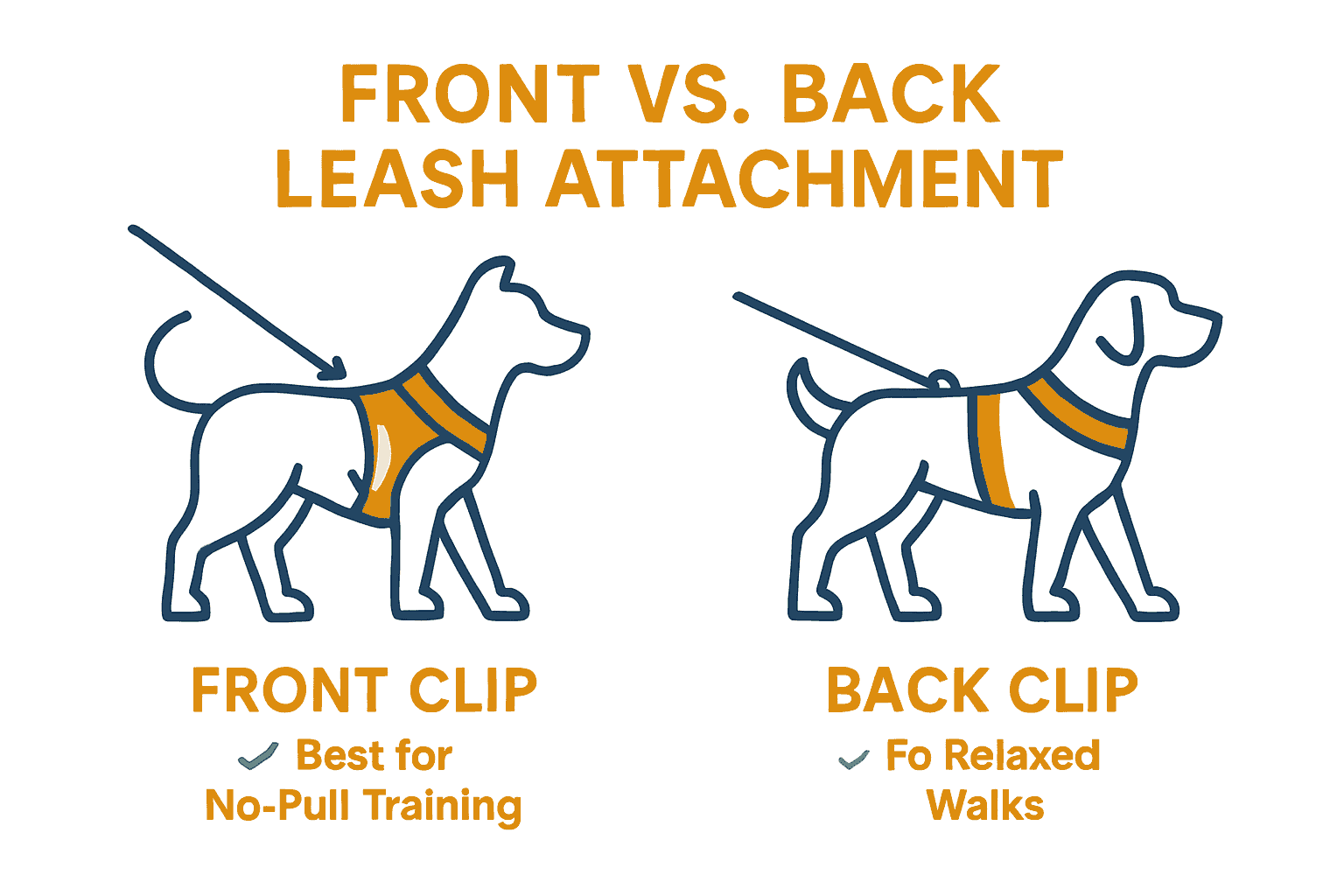 FRONT VS. BACK LEASH ATTACHMENT

FRONT CLIP
✓ Best for No-Pull Training

BACK CLIP
✓ Fo Relaxed Walks