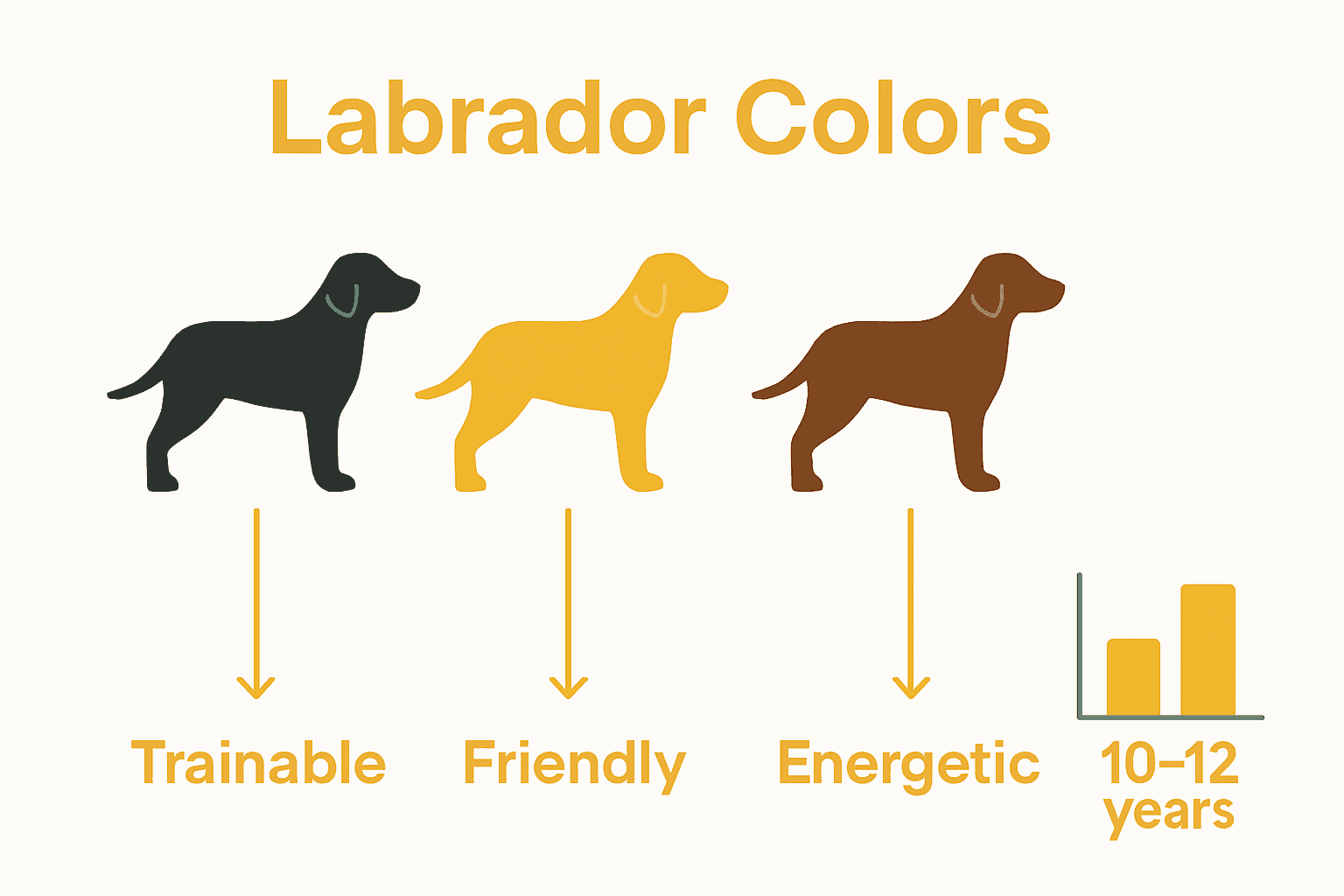 Labrador Colors

Trainable

Friendly

Energetic

10–12 years