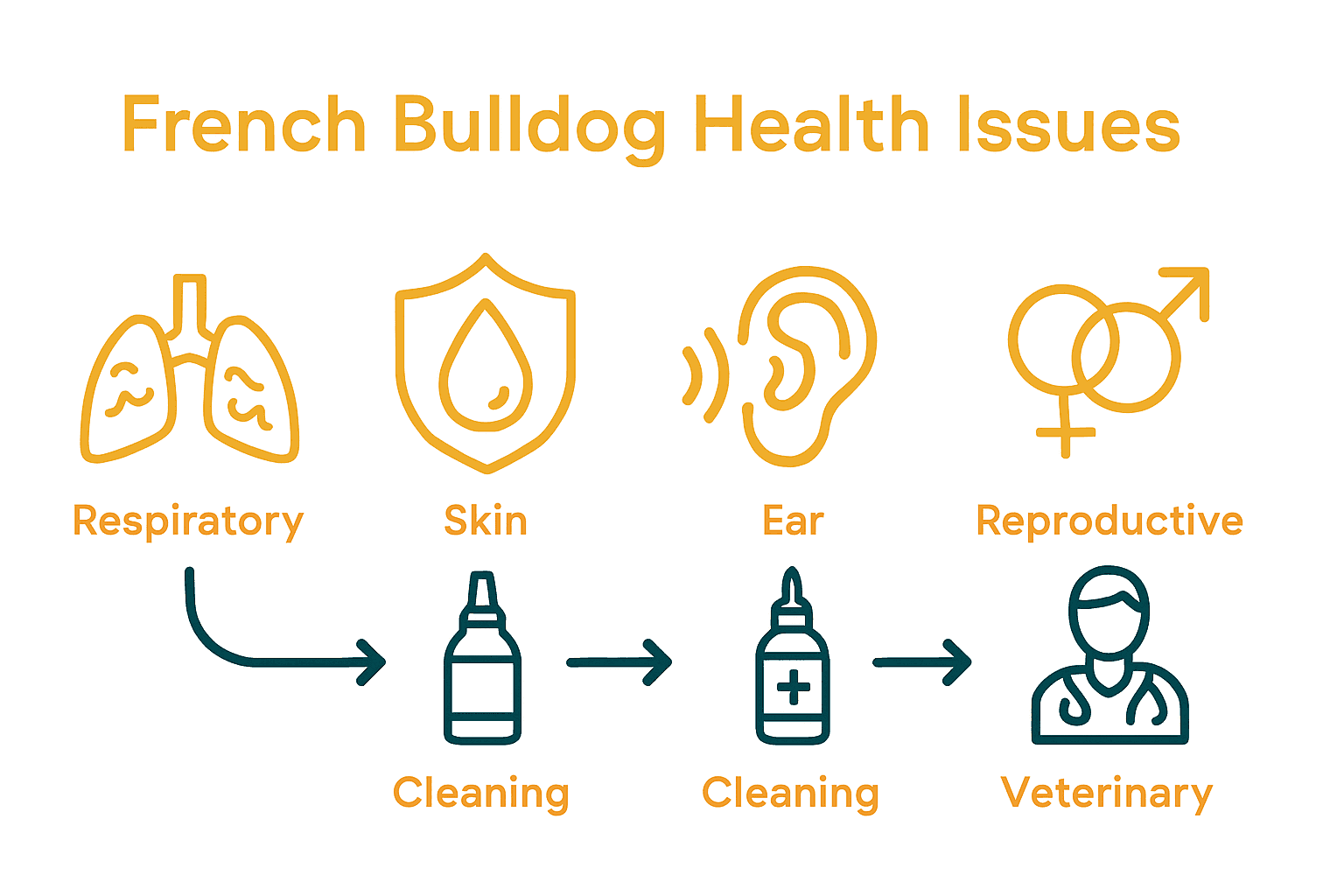 French Bulldog Health Issues

Respiratory

Skin

Ear

Reproductive

Cleaning

Cleaning

Veterinary