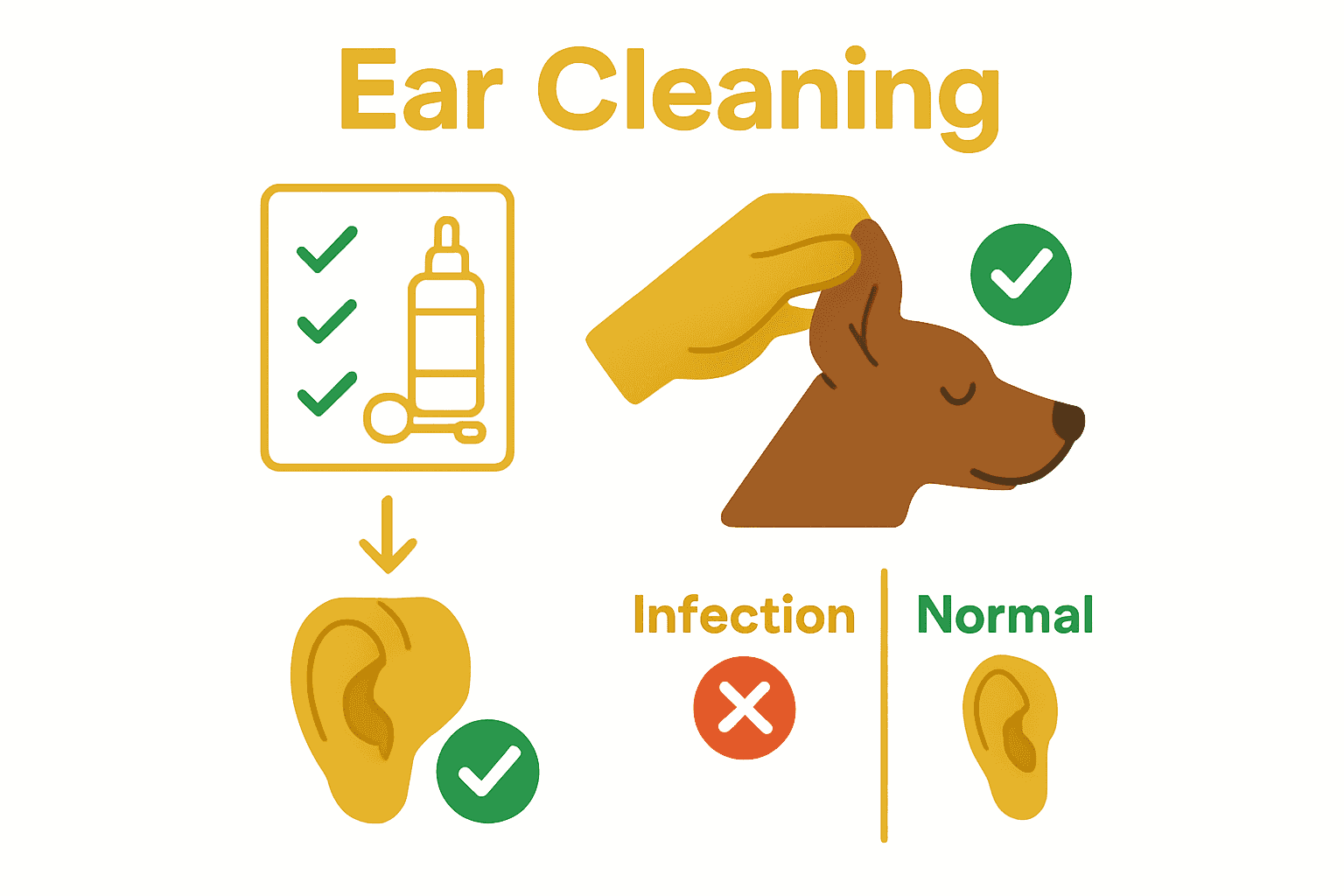 Ear Cleaning

Infection

Normal