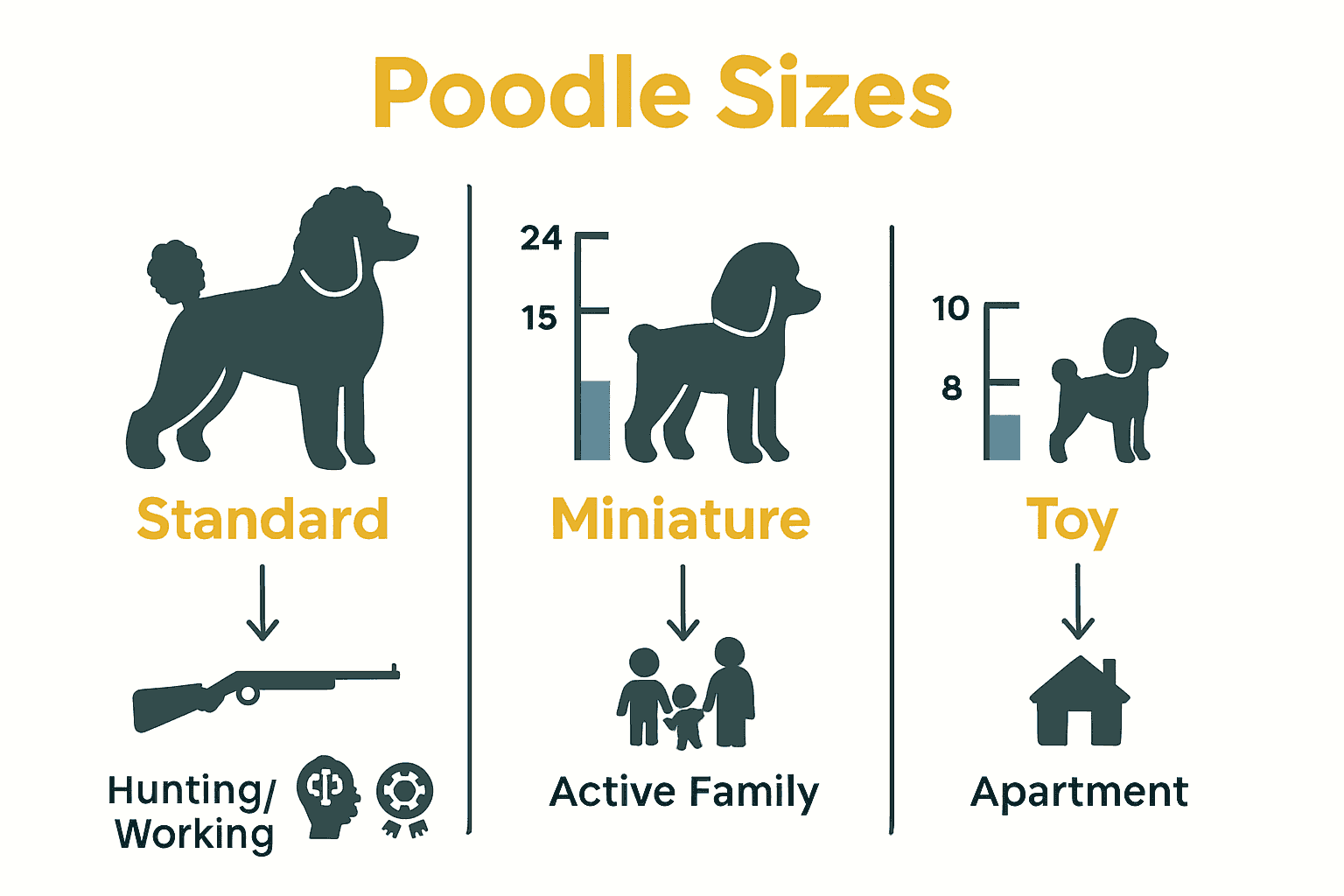 Poodle Sizes

Standard

Hunting/ Working

24

15

Miniature

Active Family

10

8

Toy

Apartment