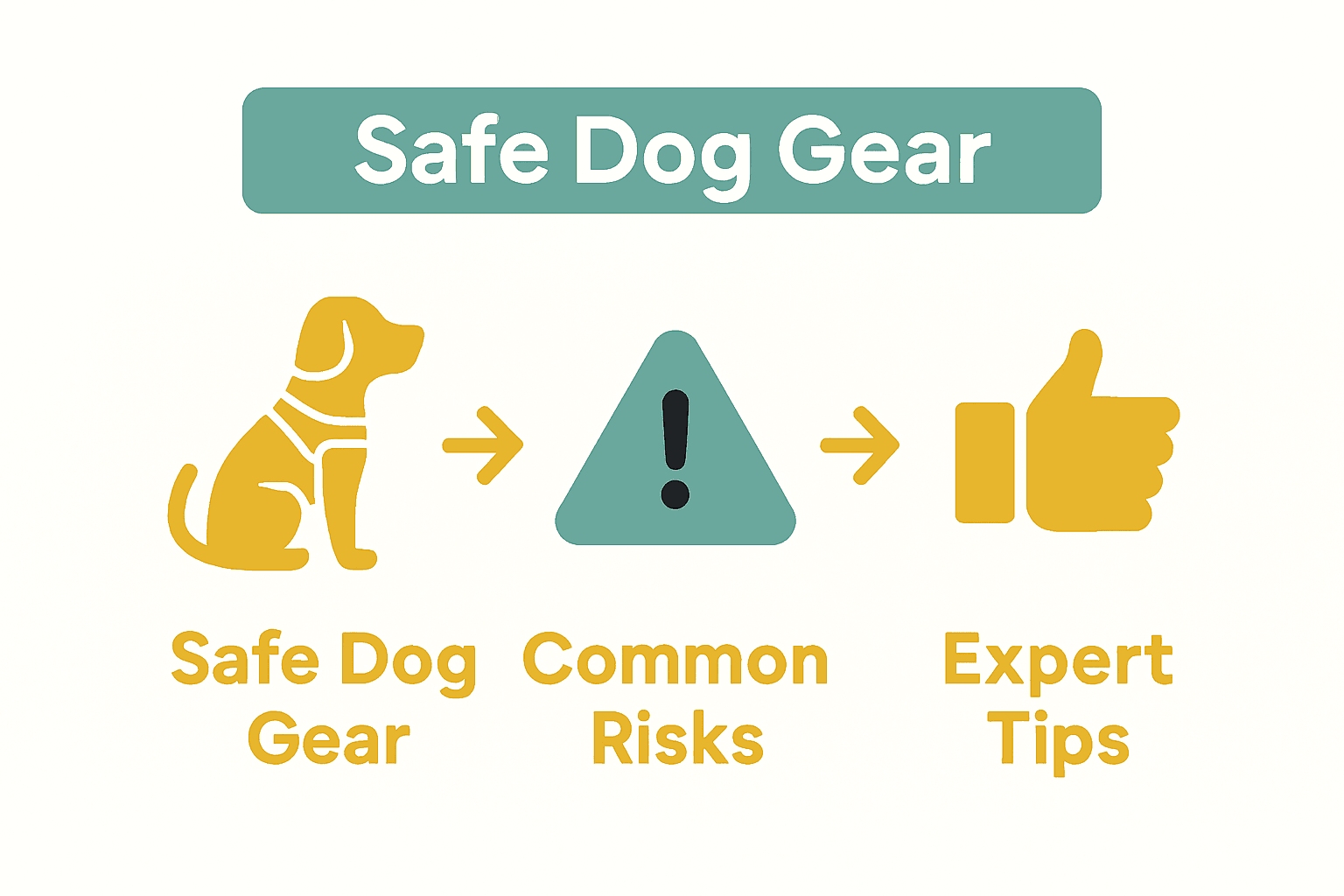 Safe Dog Gear

Safe Dog Gear

Common Risks

Expert Tips