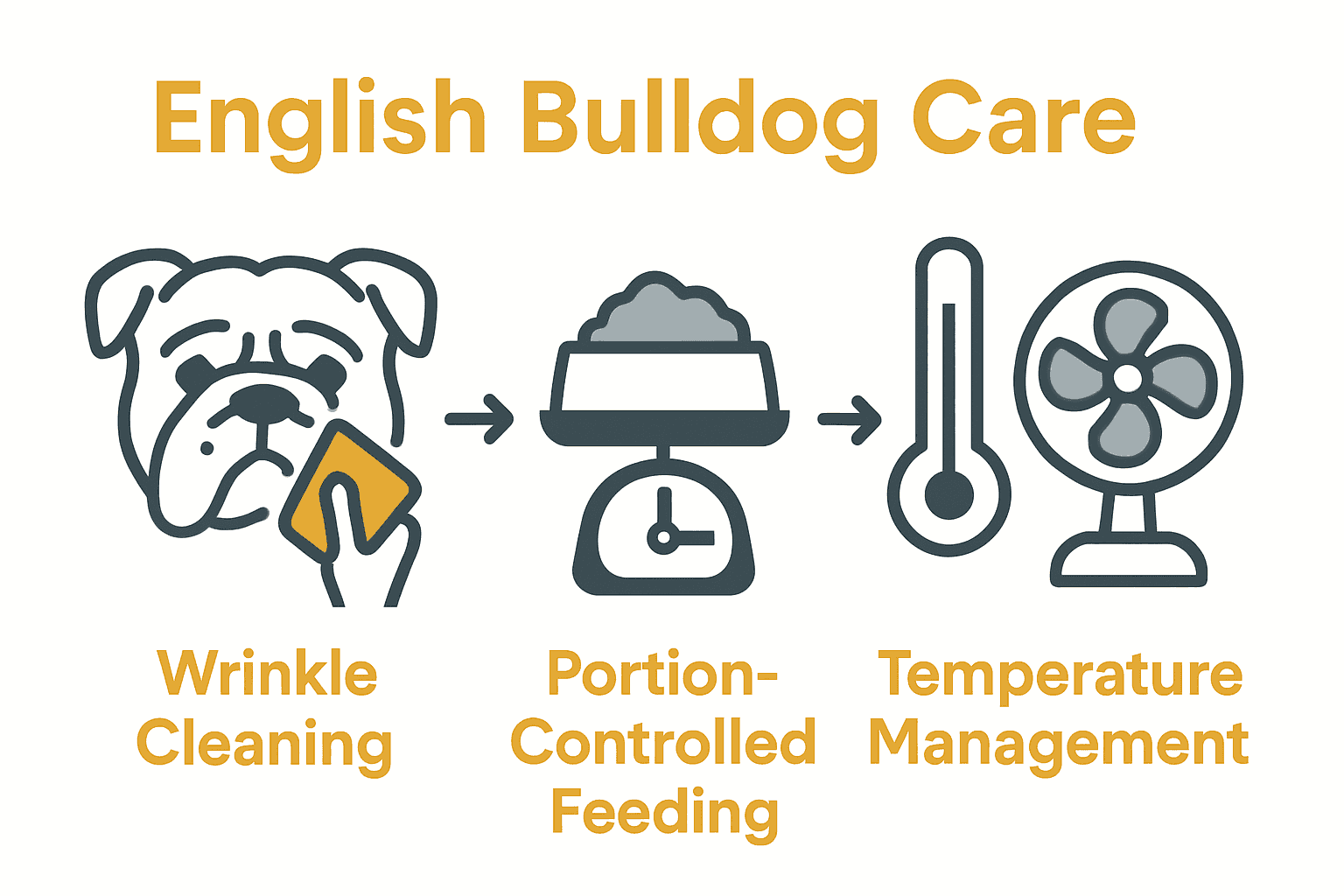 English Bulldog Care

Wrinkle Cleaning

Portion-Controlled Feeding

Temperature Management