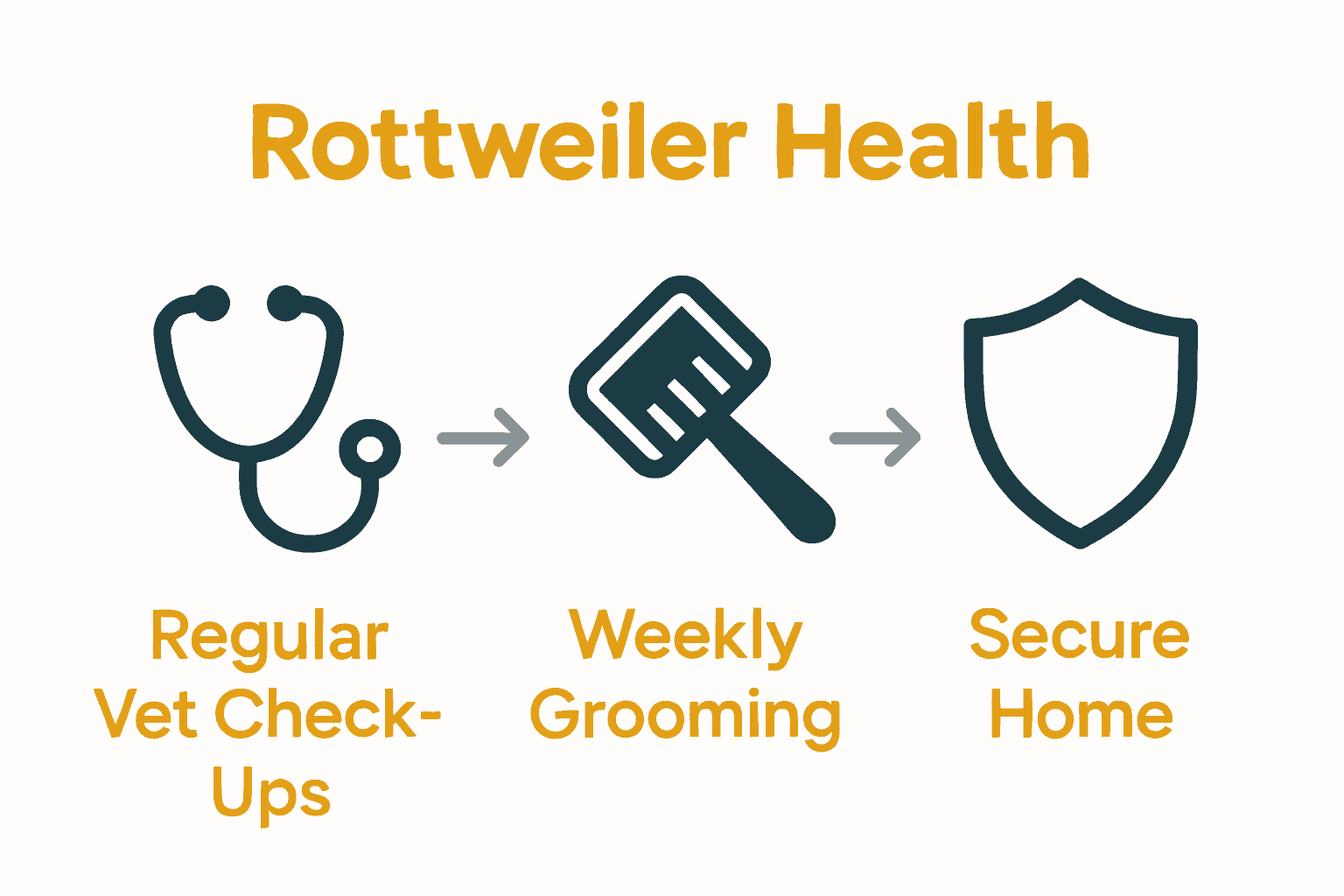 Rottweiler Health

Regular Vet Check-Ups

Weekly Grooming

Secure Home