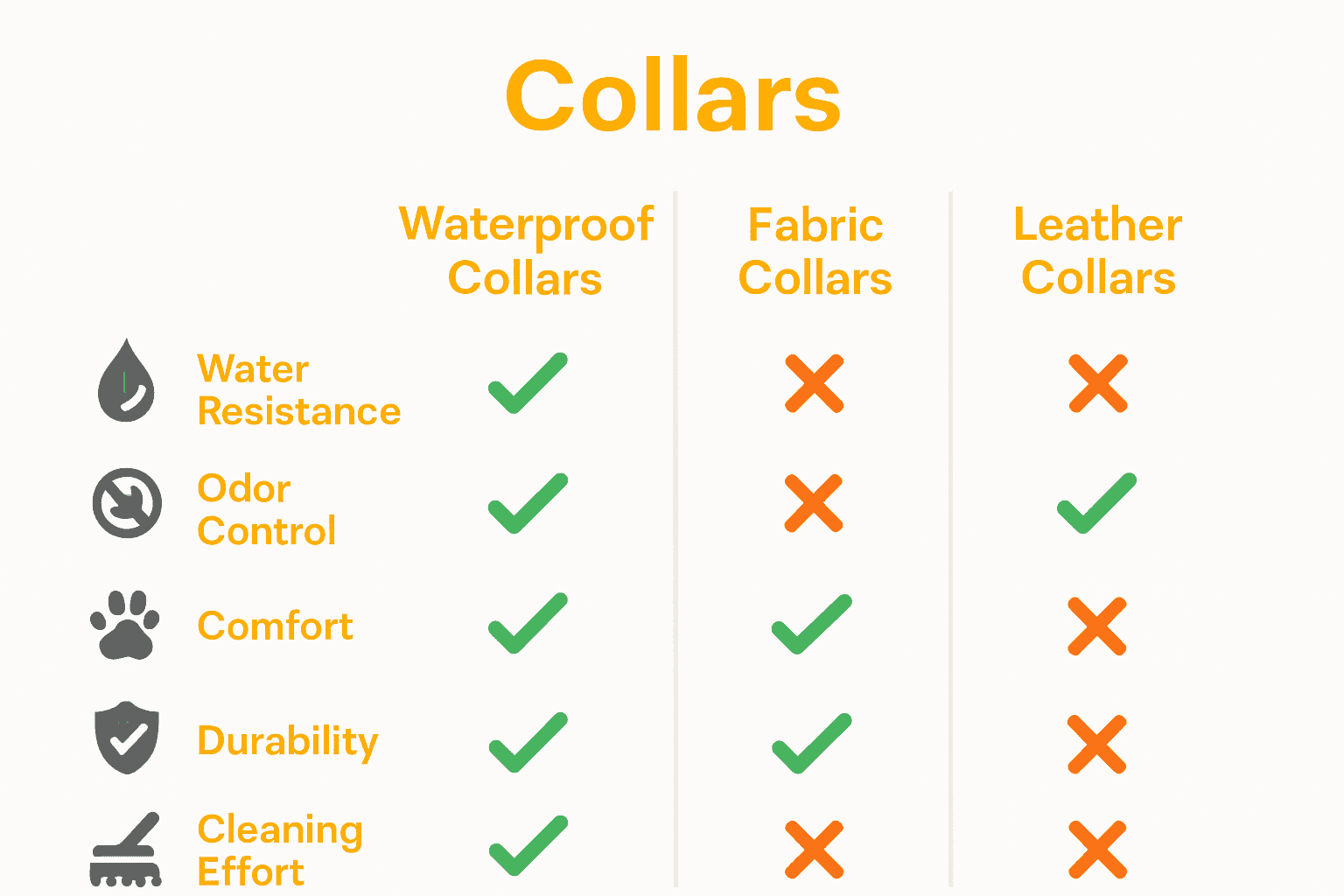 Collars

| | Waterproof Collars | Fabric Collars | Leather Collars |
|---|---|---|---|
| Water Resistance | ✓ | ✗ | ✗ |
| Odor Control | ✓ | ✗ | ✓ |
| Comfort | ✓ | ✓ | ✗ |
| Durability | ✓ | ✓ | ✗ |
| Cleaning Effort | ✓ | ✗ | ✗ |