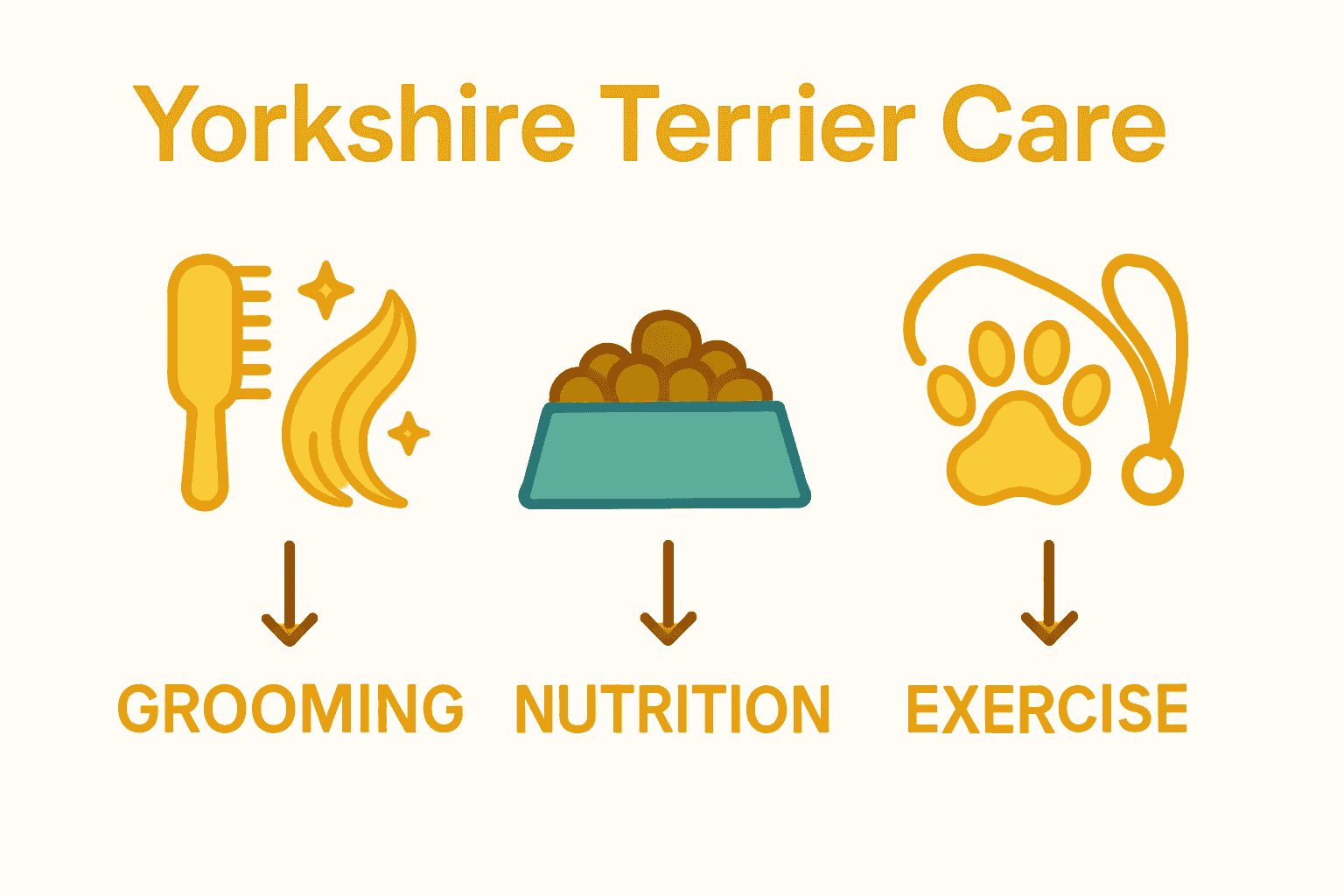 Yorkshire Terrier Care

GROOMING NUTRITION EXERCISE