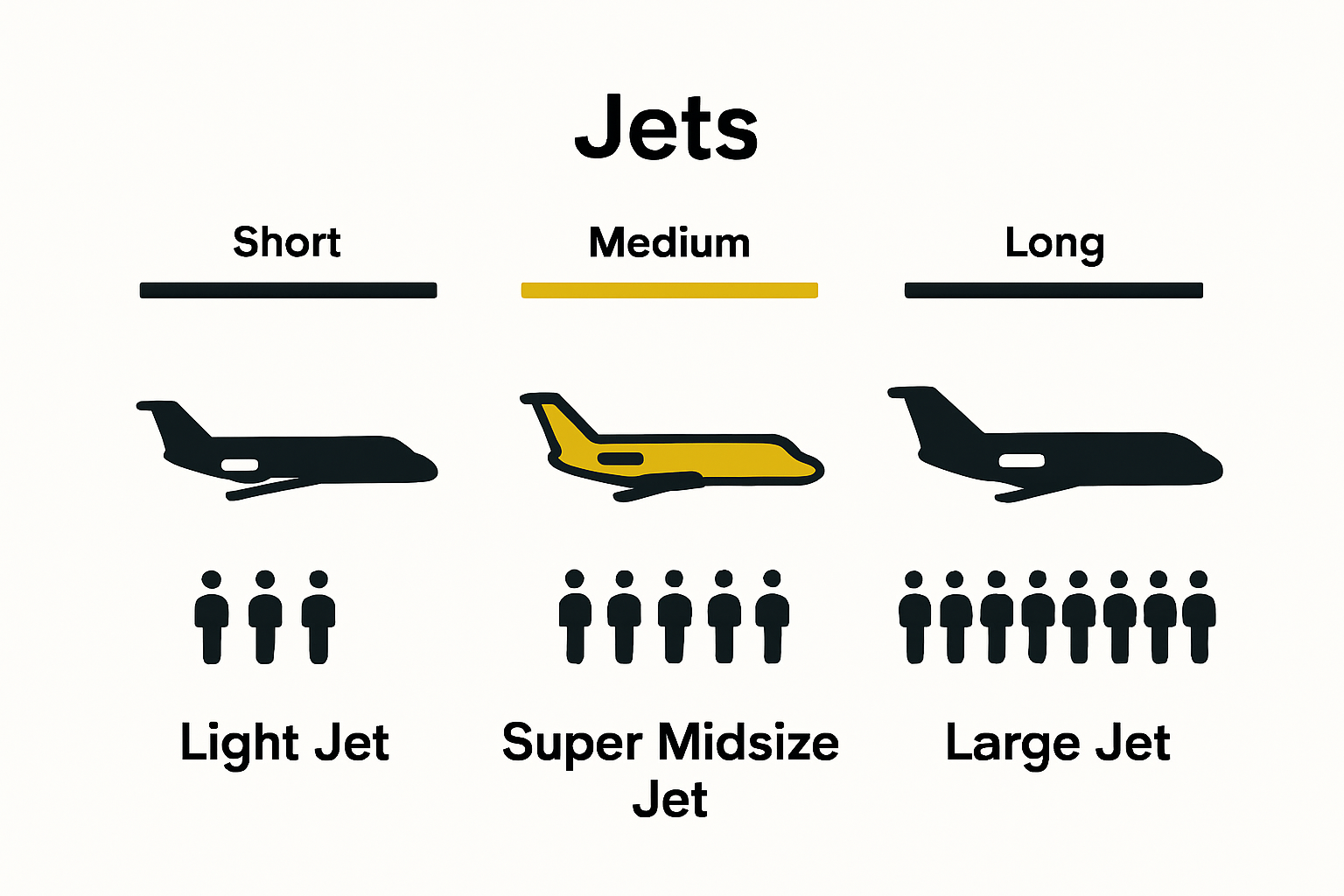 Jets

Short

Medium

Long

Light Jet

Super Midsize Jet

Large Jet