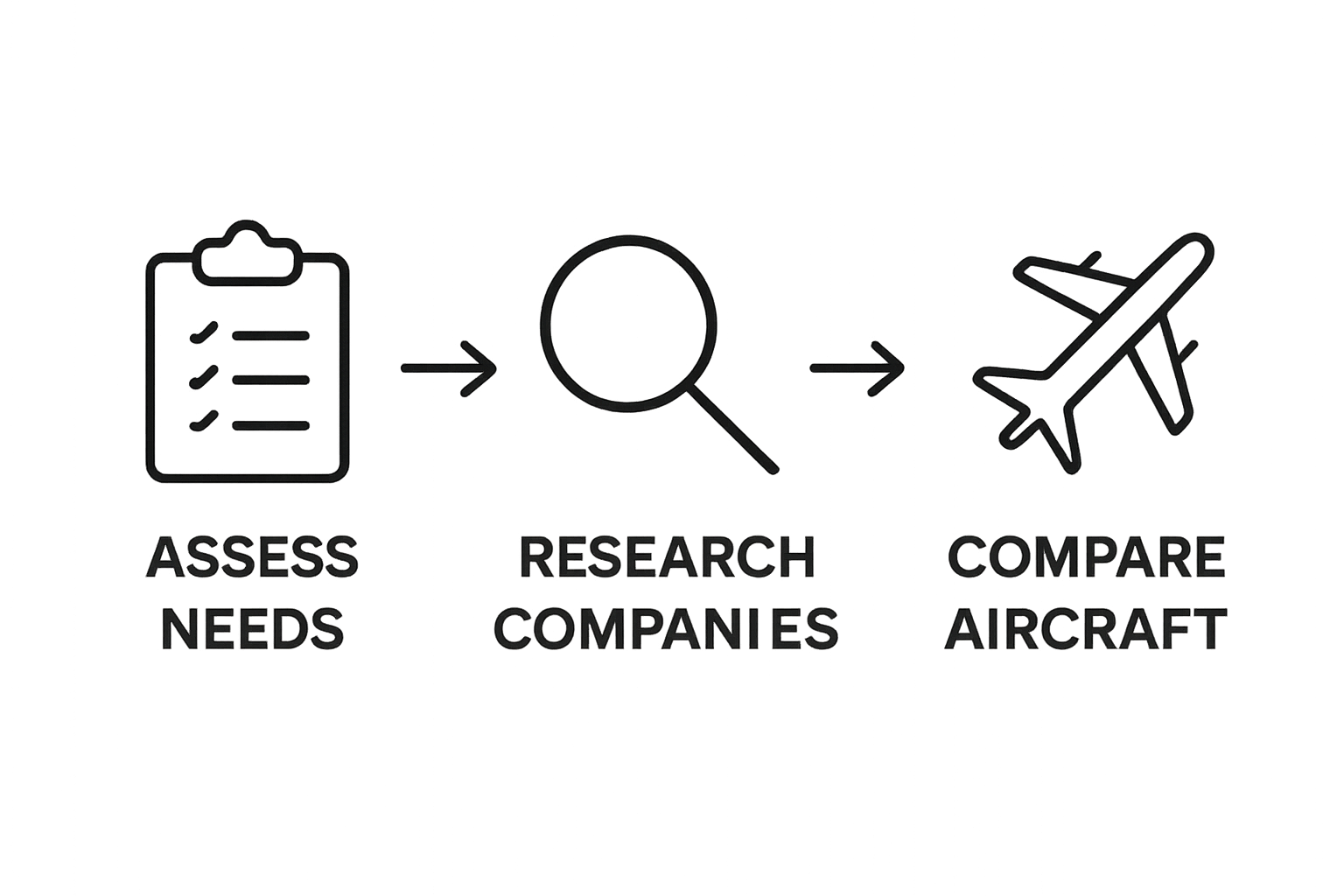 ASSESS NEEDS

RESEARCH COMPANIES

COMPARE AIRCRAFT