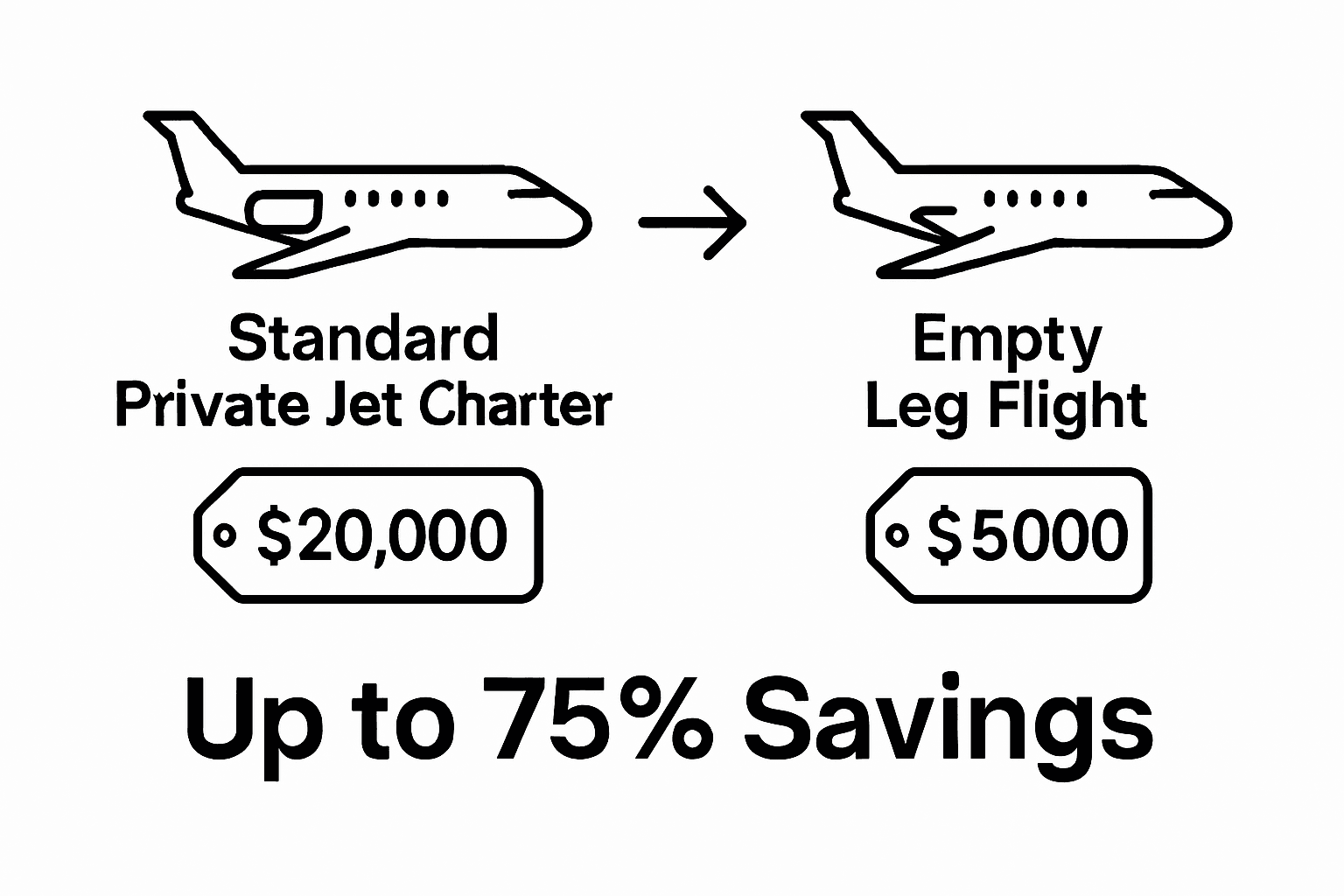 Standard
Private Jet Charter

$20,000

Empty
Leg Flight

$5000

Up to 75% Savings