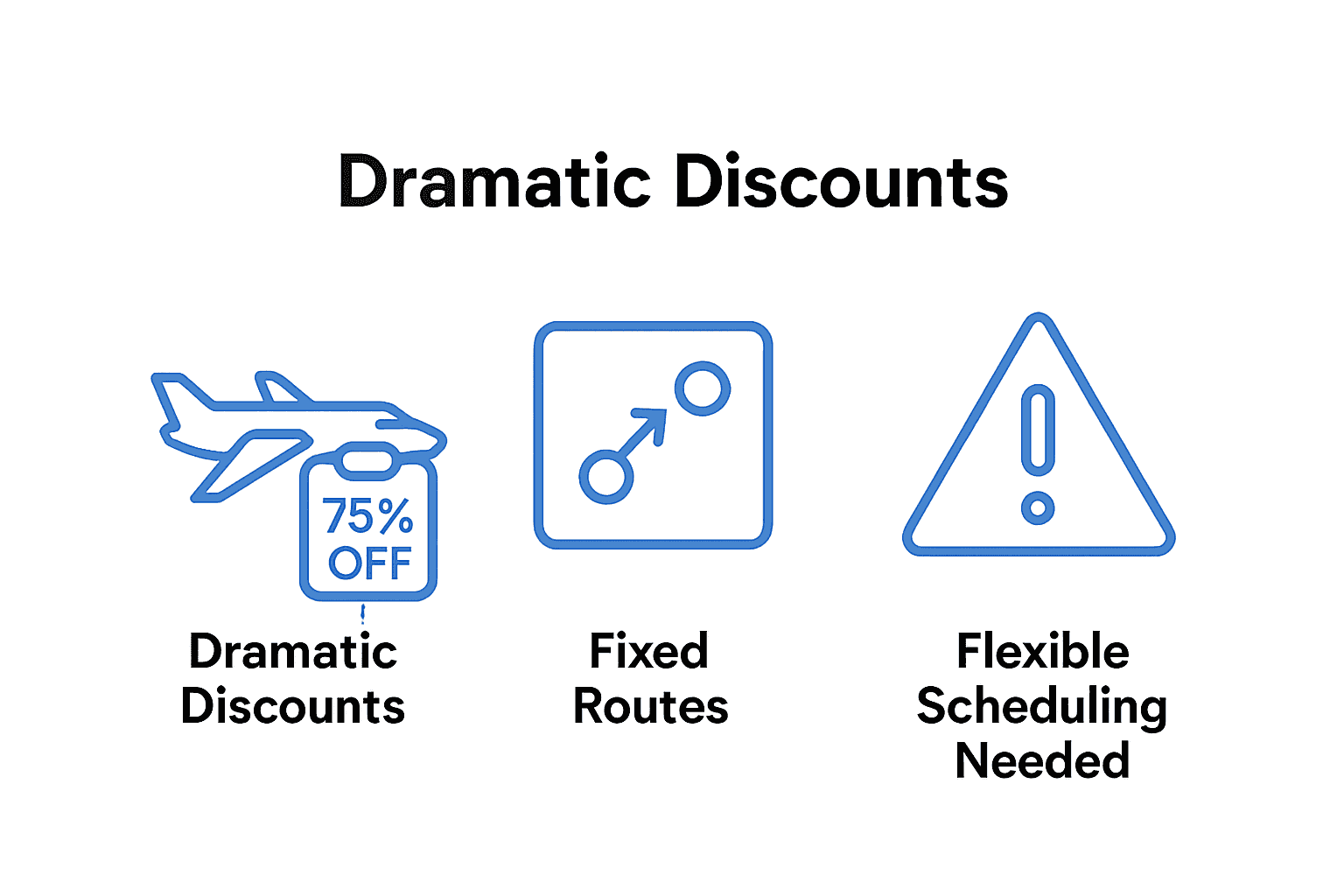 Dramatic Discounts

75% OFF

Dramatic Discounts

Fixed Routes

Flexible Scheduling Needed