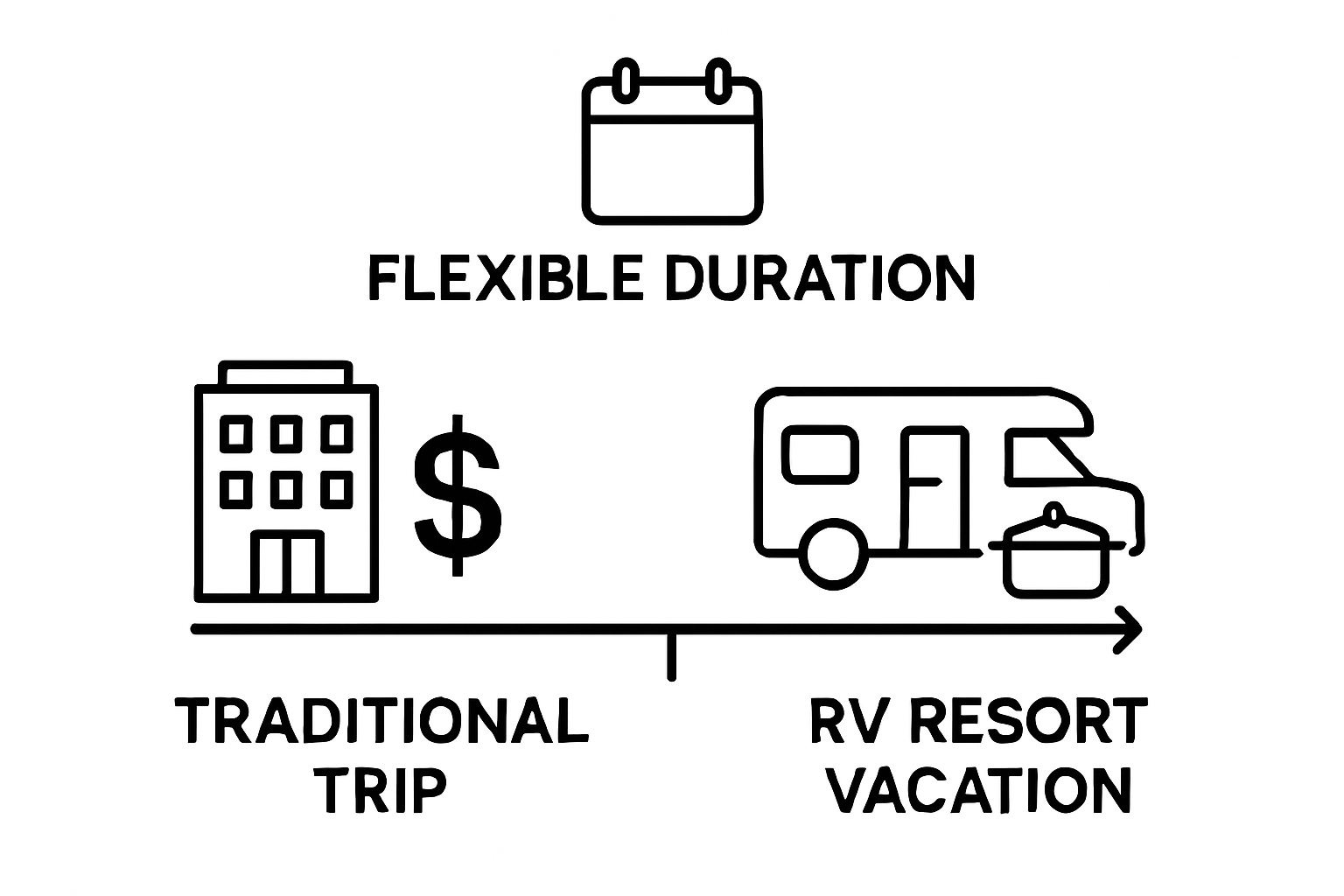 FLEXIBLE DURATION

$

TRADITIONAL TRIP

RV RESORT VACATION