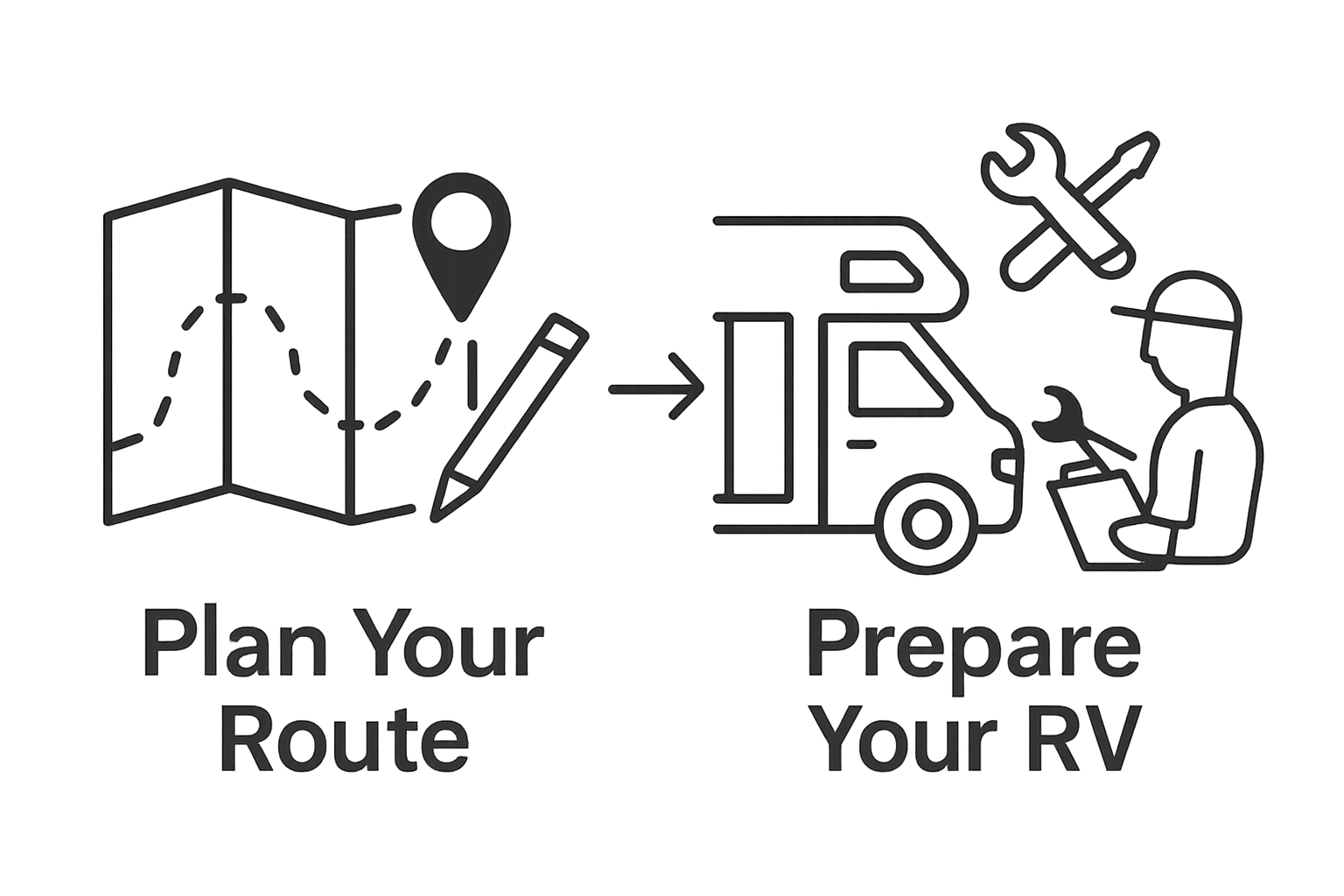 Plan Your Route

Prepare Your RV