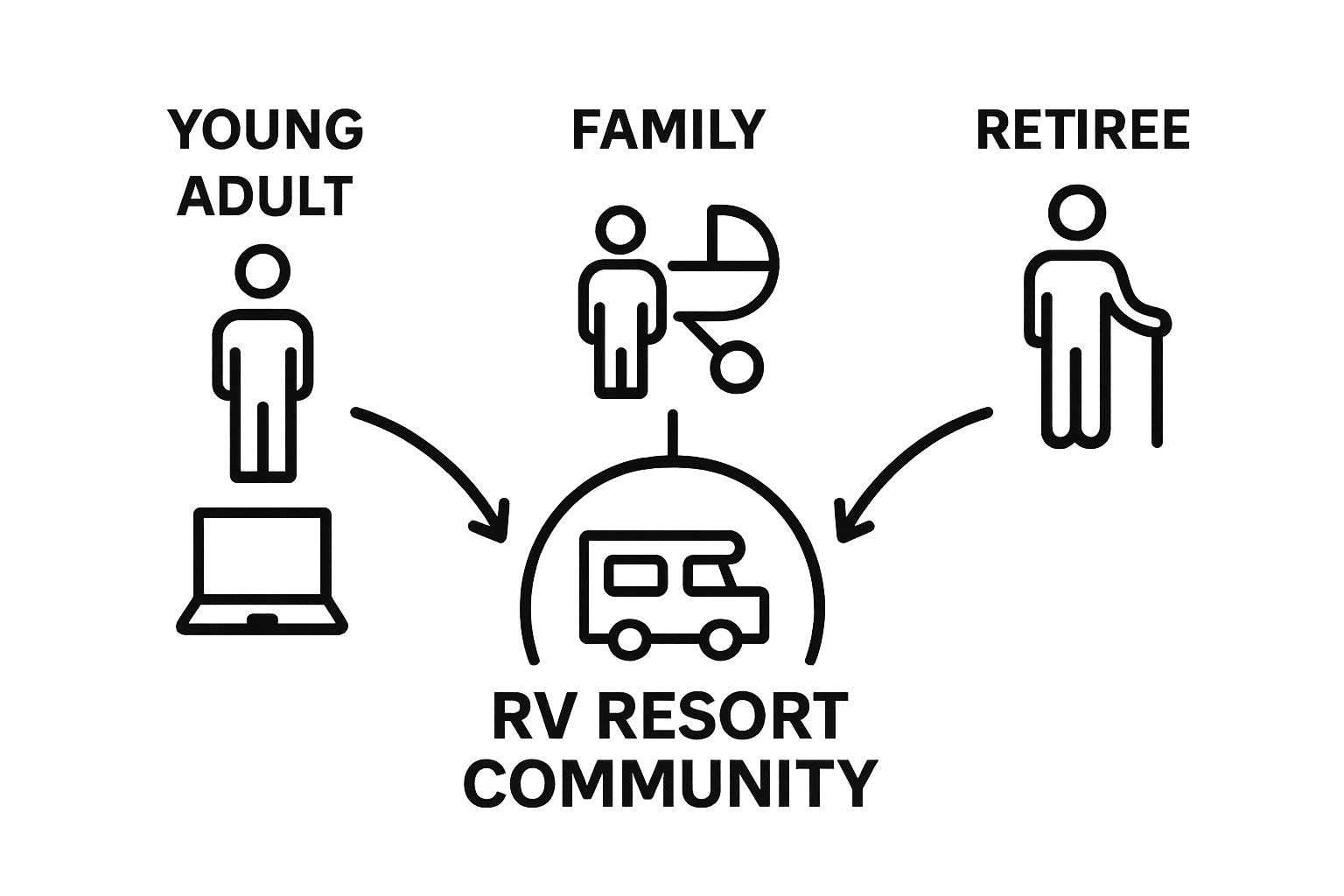 YOUNG ADULT

FAMILY

RETIREE

RV RESORT COMMUNITY