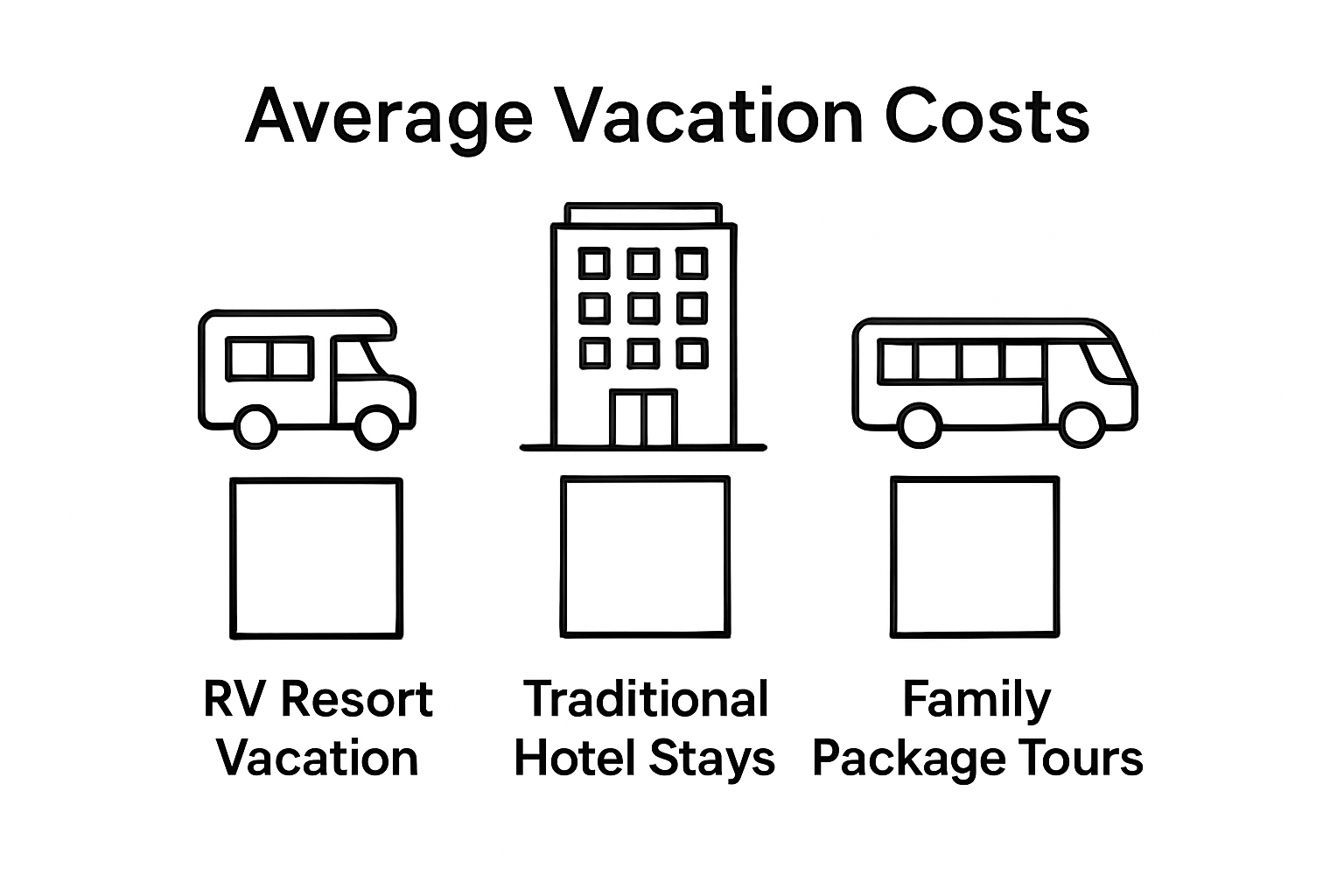 Average Vacation Costs

RV Resort Vacation

Traditional Hotel Stays

Family Package Tours