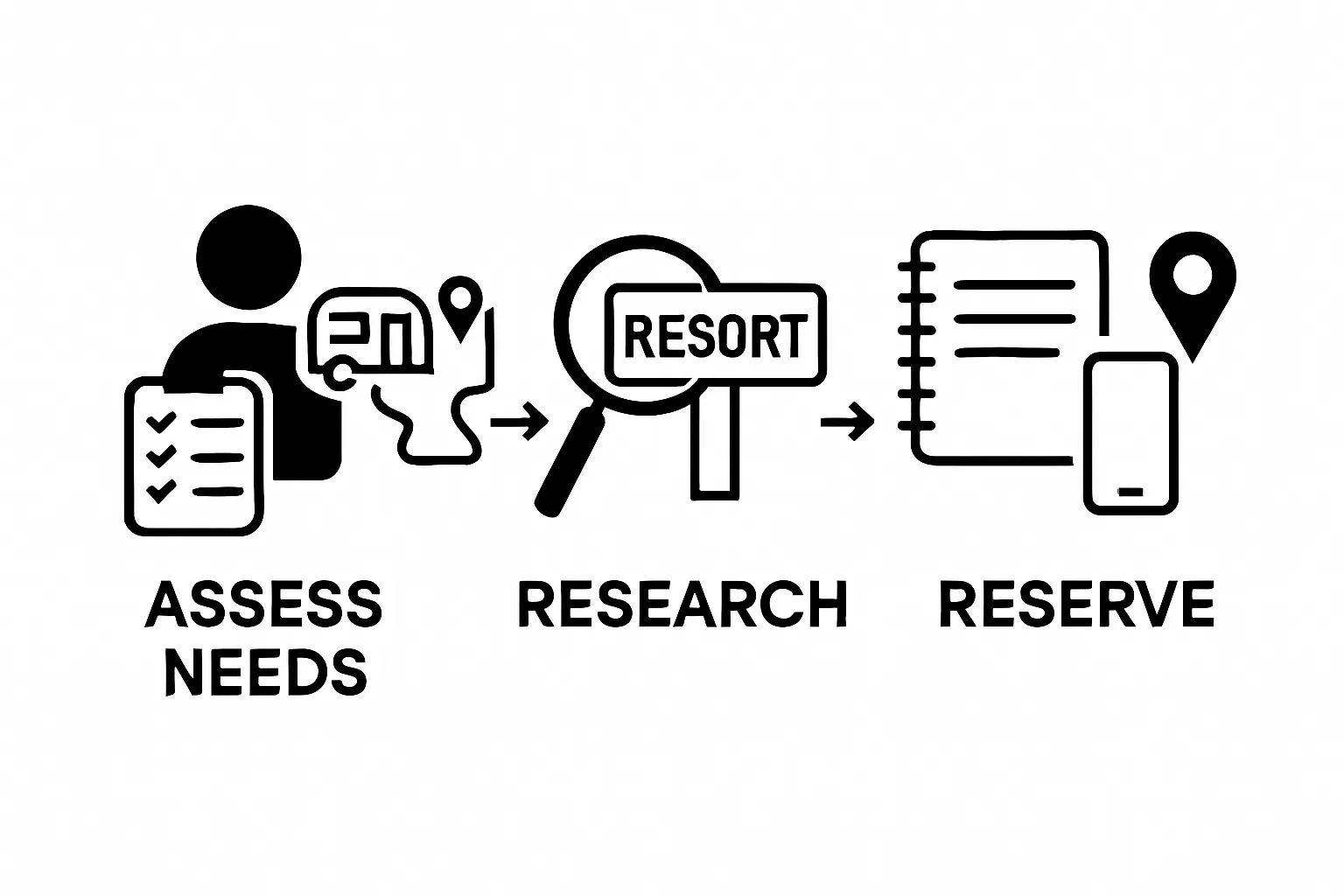 RESORT

ASSESS NEEDS

RESEARCH

RESERVE