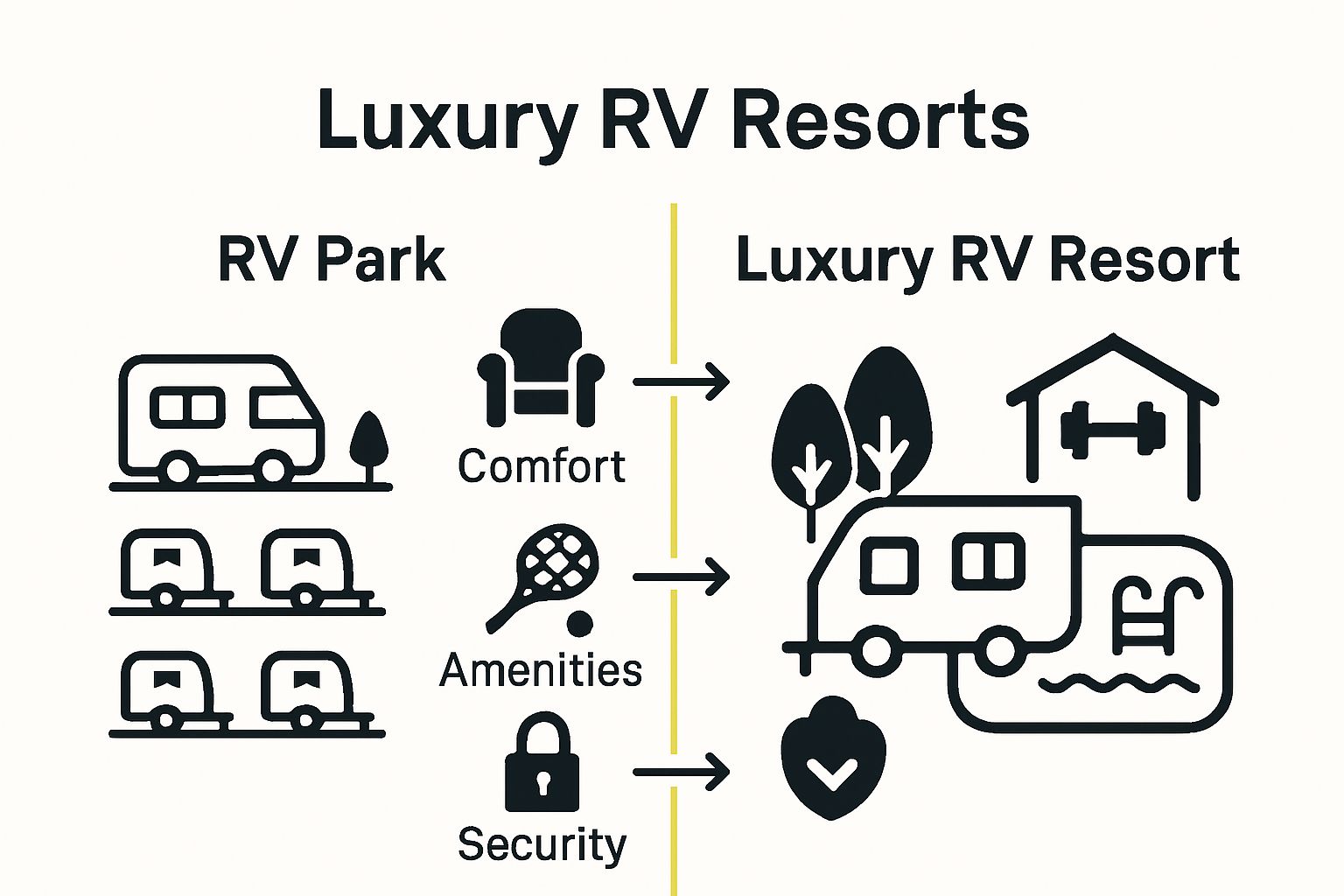 Luxury RV Resorts

RV Park

Luxury RV Resort

Comfort

Amenities

Security