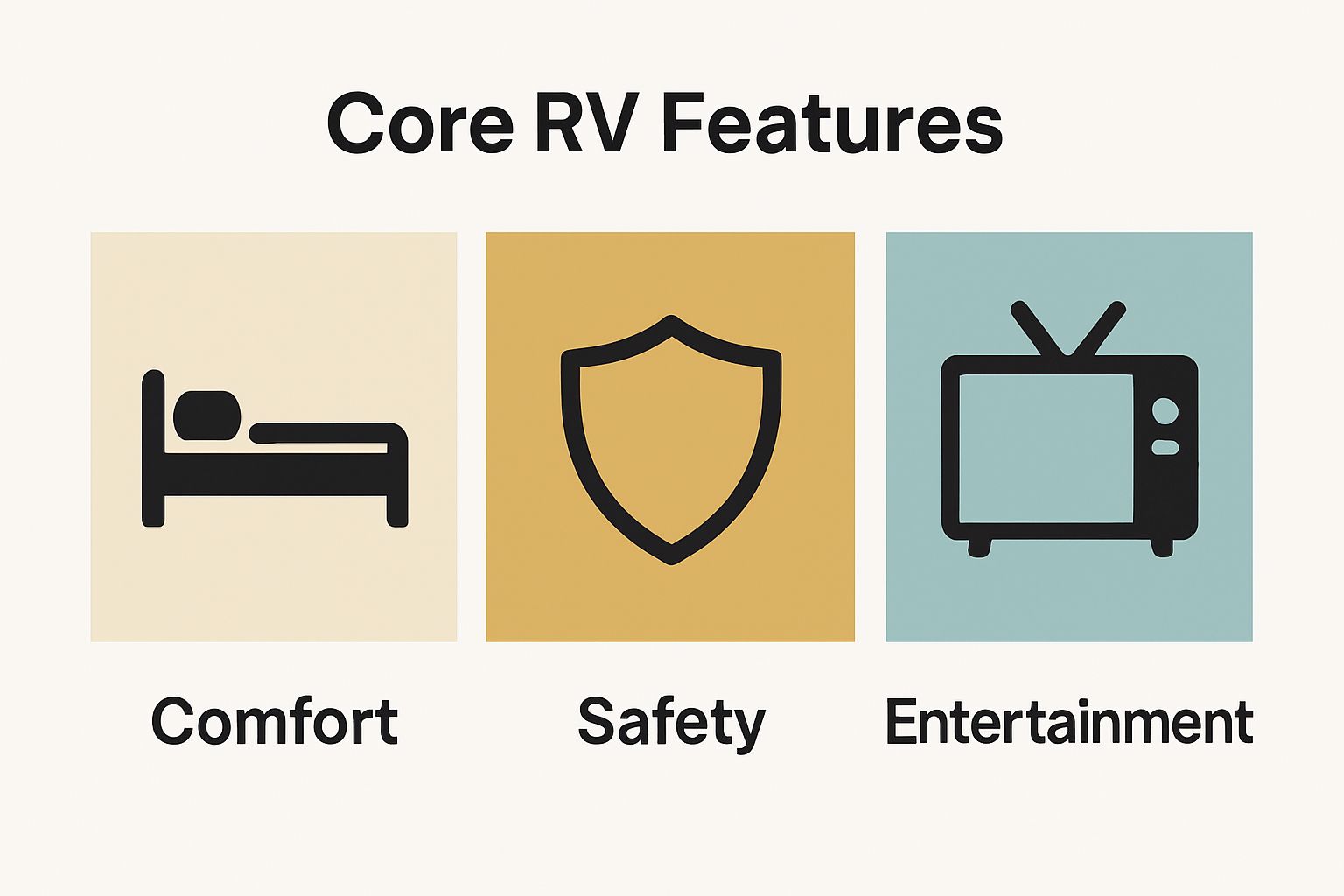 Core RV Features

Comfort

Safety

Entertainment