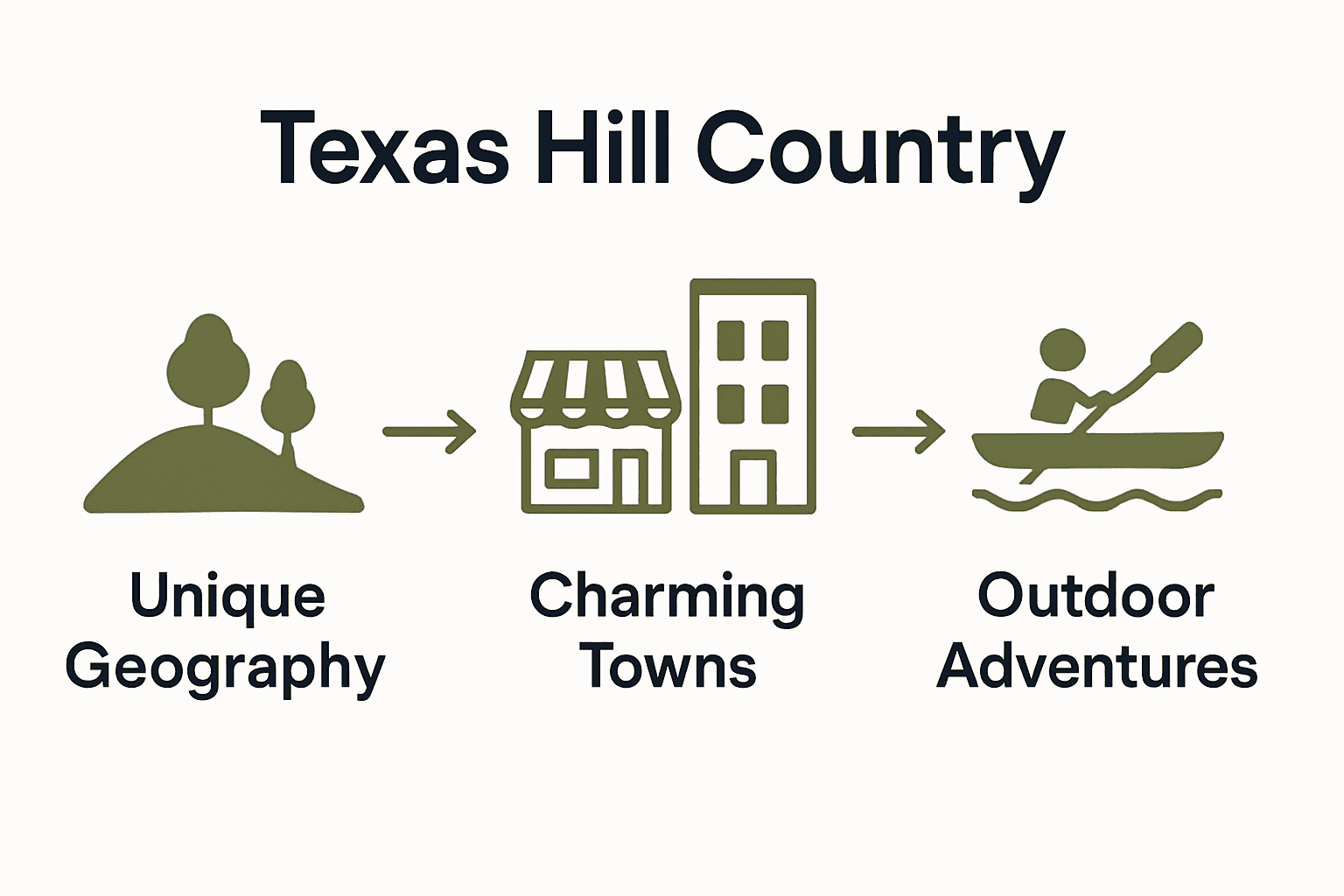 Texas Hill Country

Unique Geography

Charming Towns

Outdoor Adventures