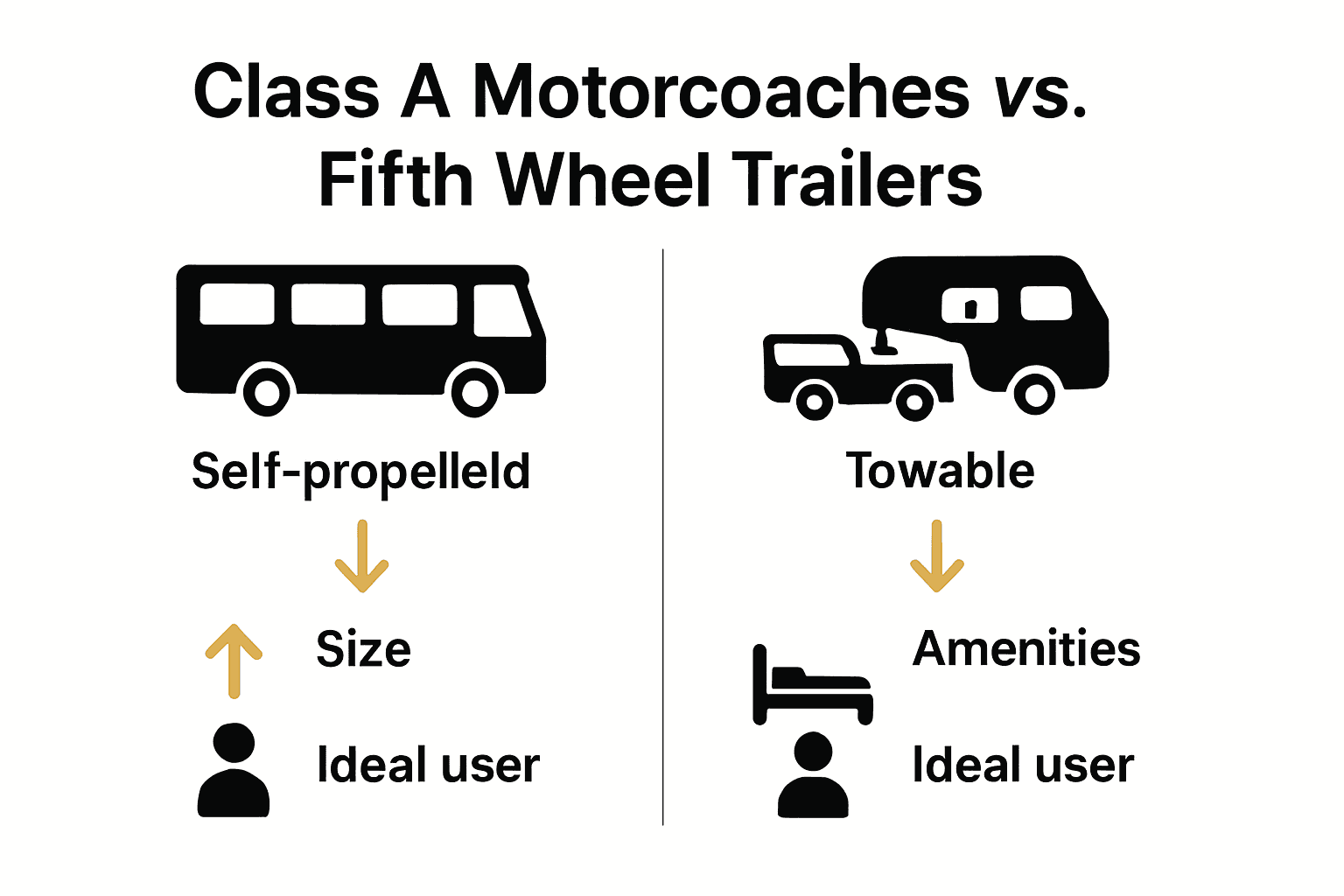 Class A Motorcoaches vs. Fifth Wheel Trailers

Self-propelleld

Size

Ideal user

Towable

Amenities

Ideal user