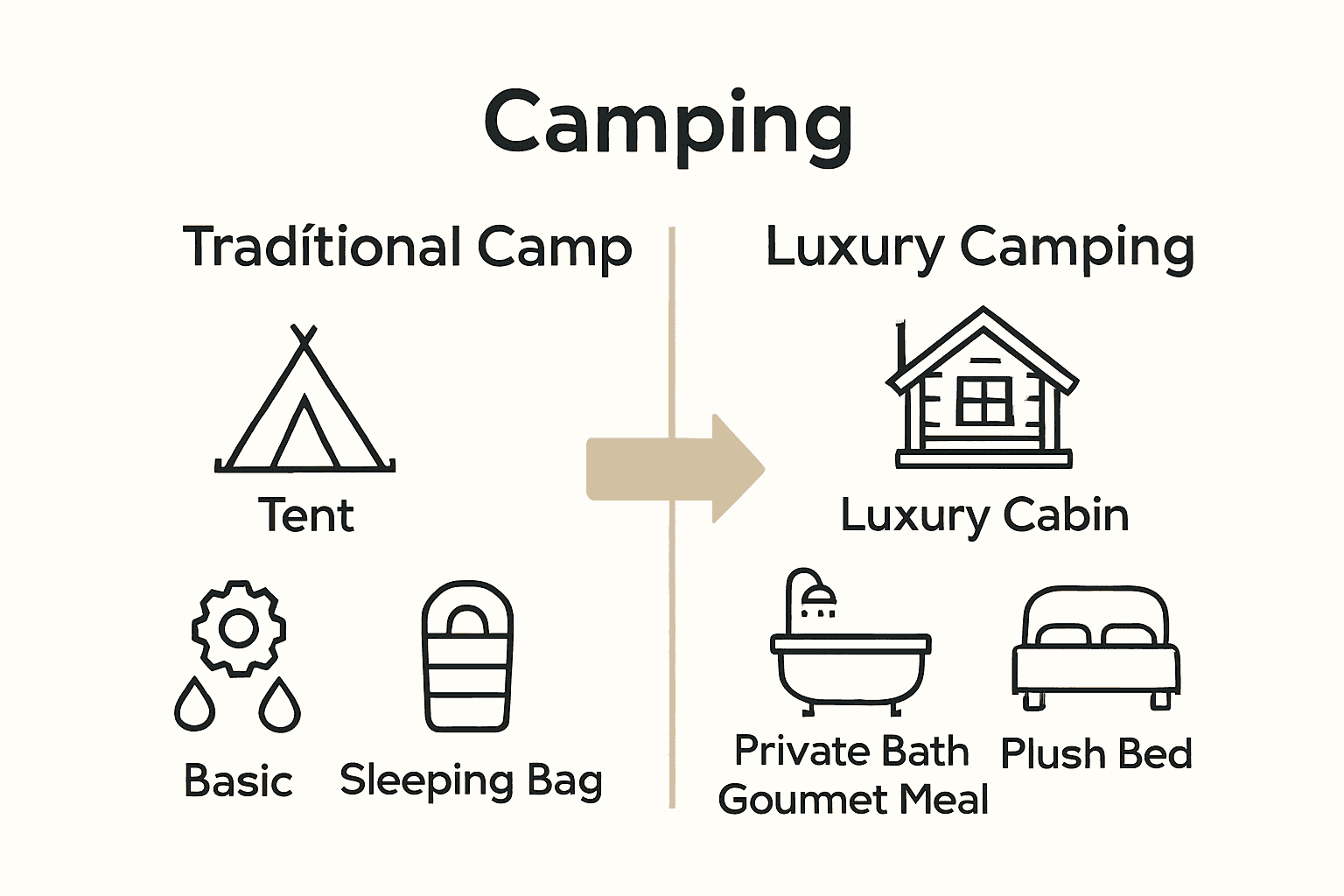 Camping

Tradítional Camp

Tent

Basic

Sleeping Bag

Luxury Camping

Luxury Cabin

Private Bath
Goumet Meal

Plush Bed