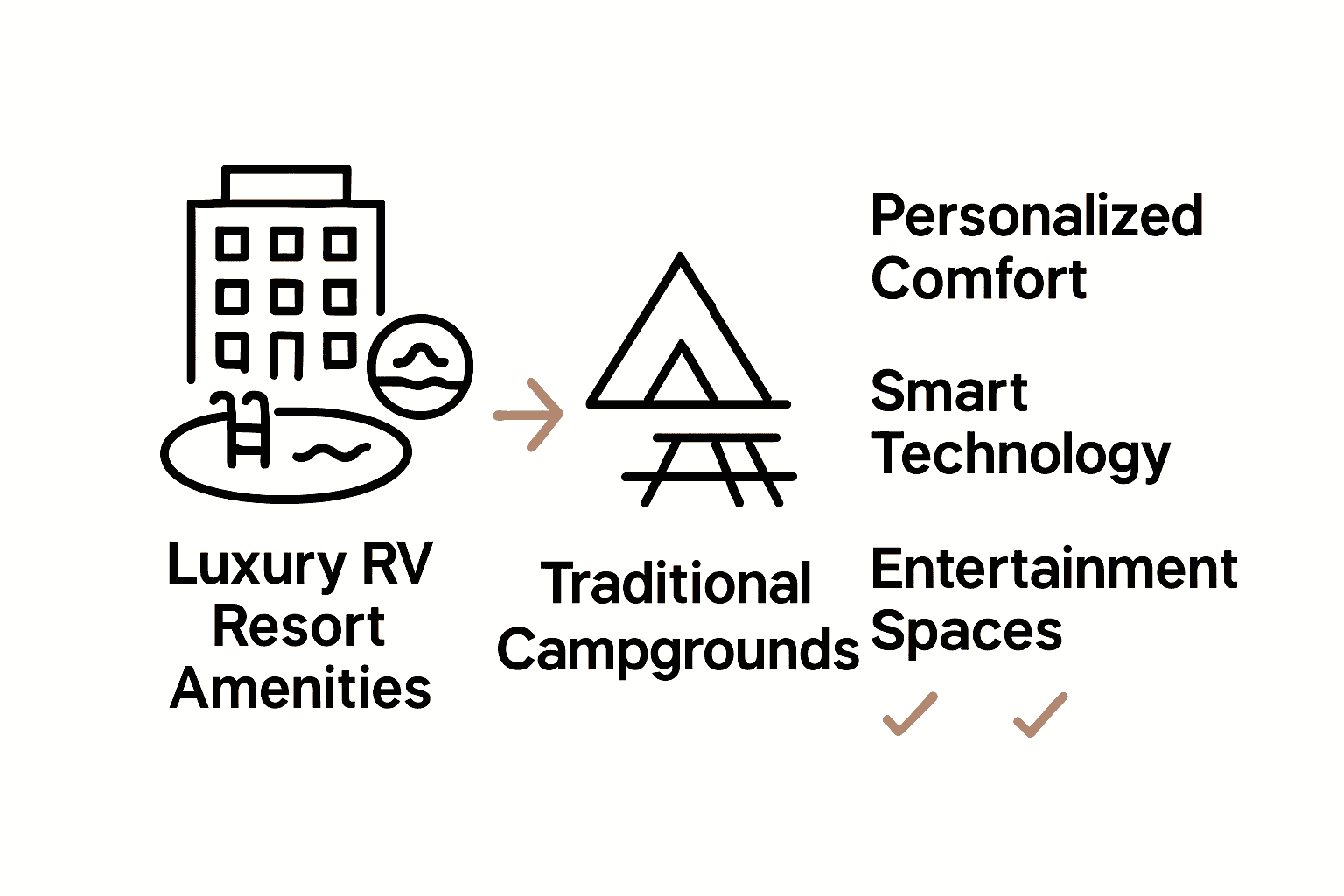 Luxury RV Resort Amenities

Traditional Campgrounds

Personalized Comfort

Smart Technology

Entertainment Spaces