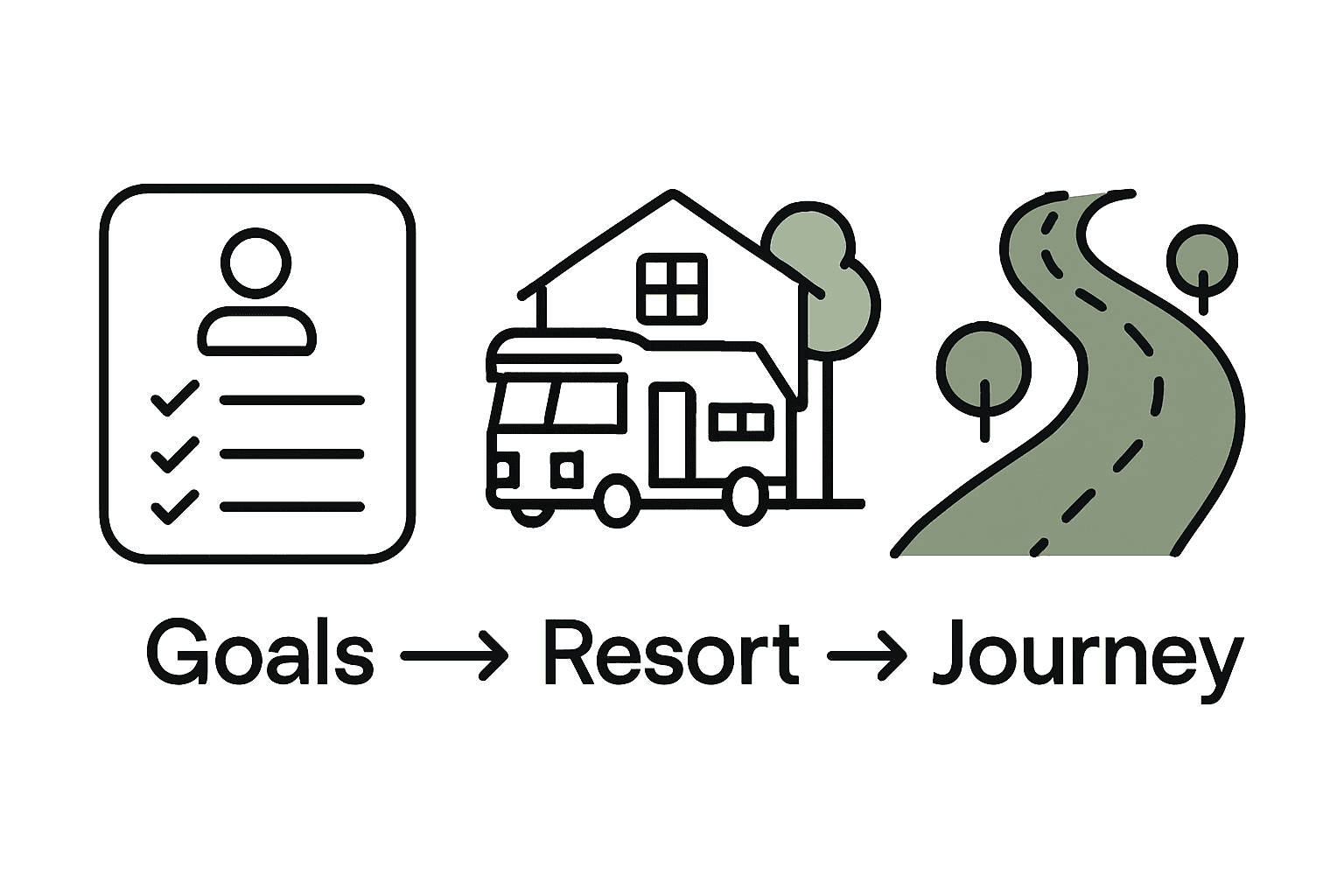 Goals → Resort → Journey