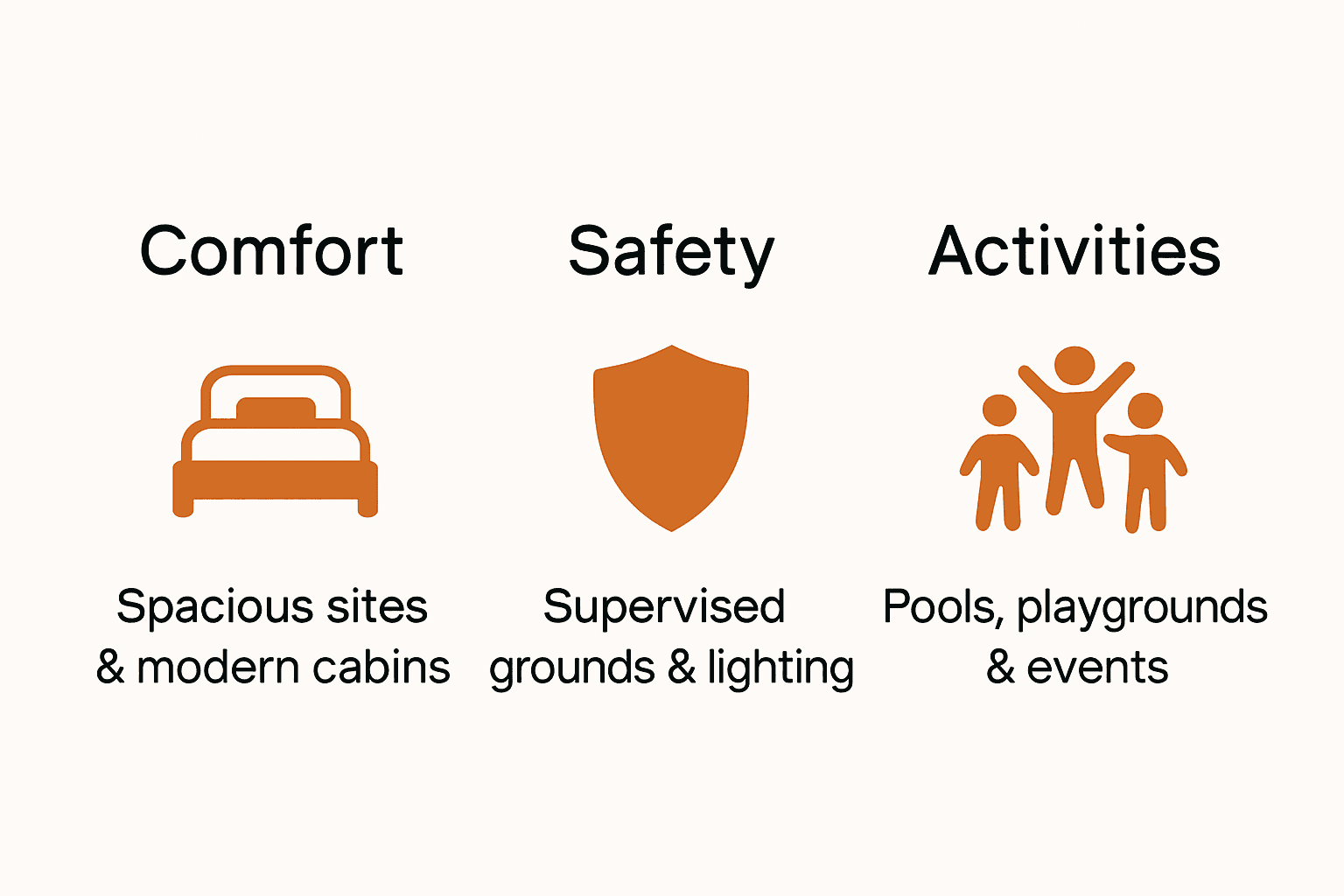 Comfort

Spacious sites & modern cabins

Safety

Supervised grounds & lighting

Activities

Pools, playgrounds & events