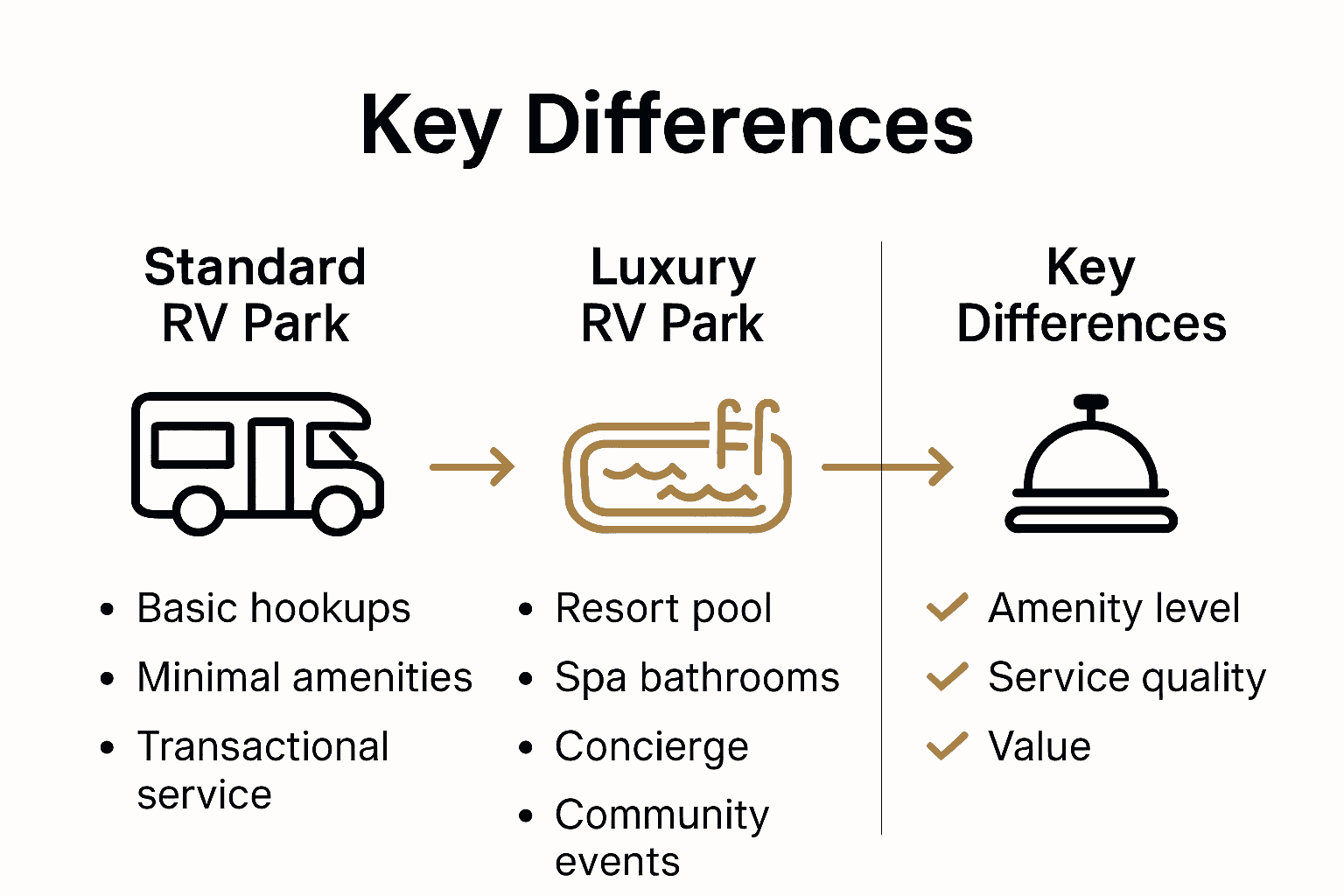 Key Differences

Standard RV Park

- Basic hookups
- Minimal amenities
- Transactional service

Luxury RV Park

- Resort pool
- Spa bathrooms
- Concierge
- Community events

Key Differences

✓ Amenity level
✓ Service quality
✓ Value