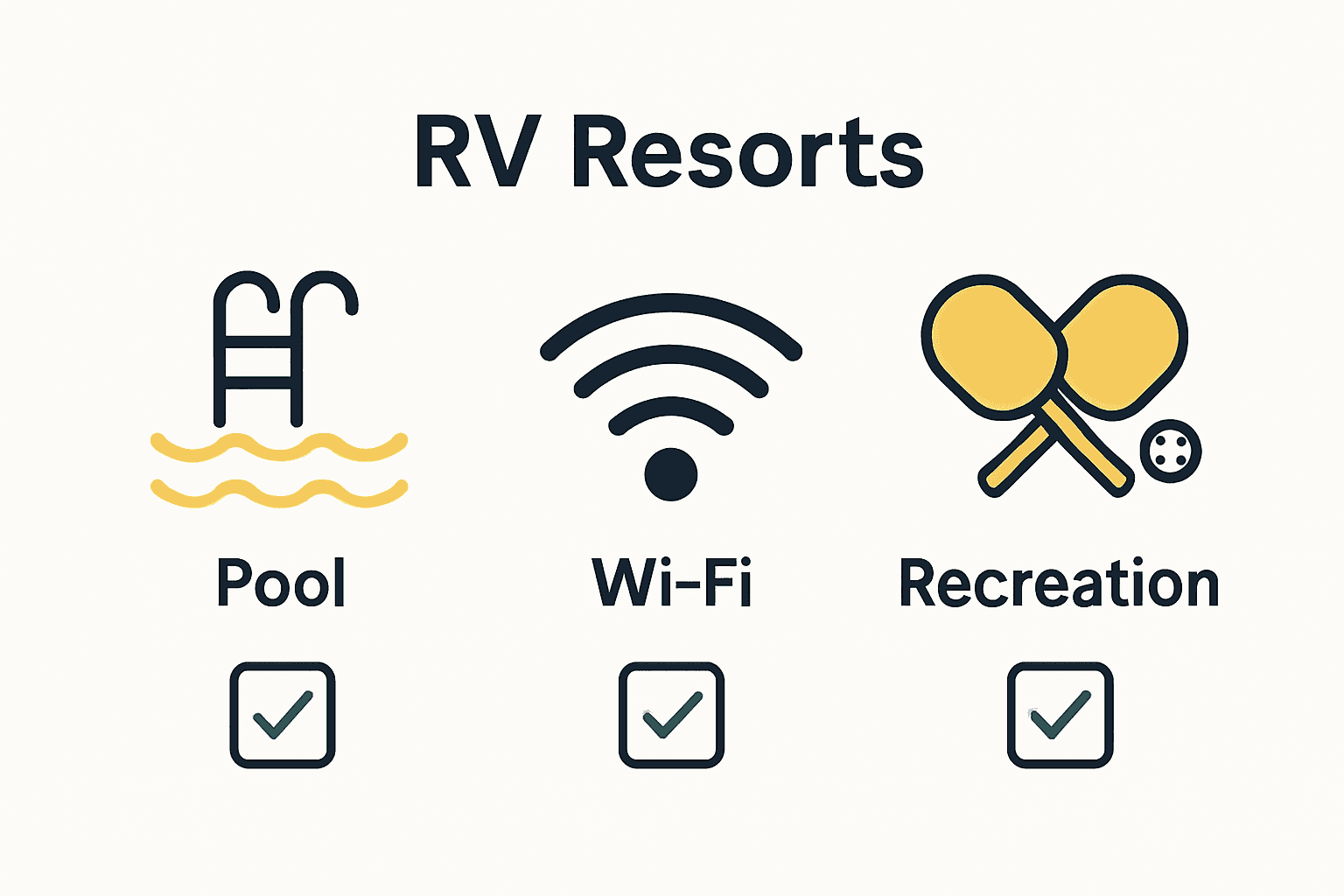 RV Resorts

Pool

Wi-Fi

Recreation