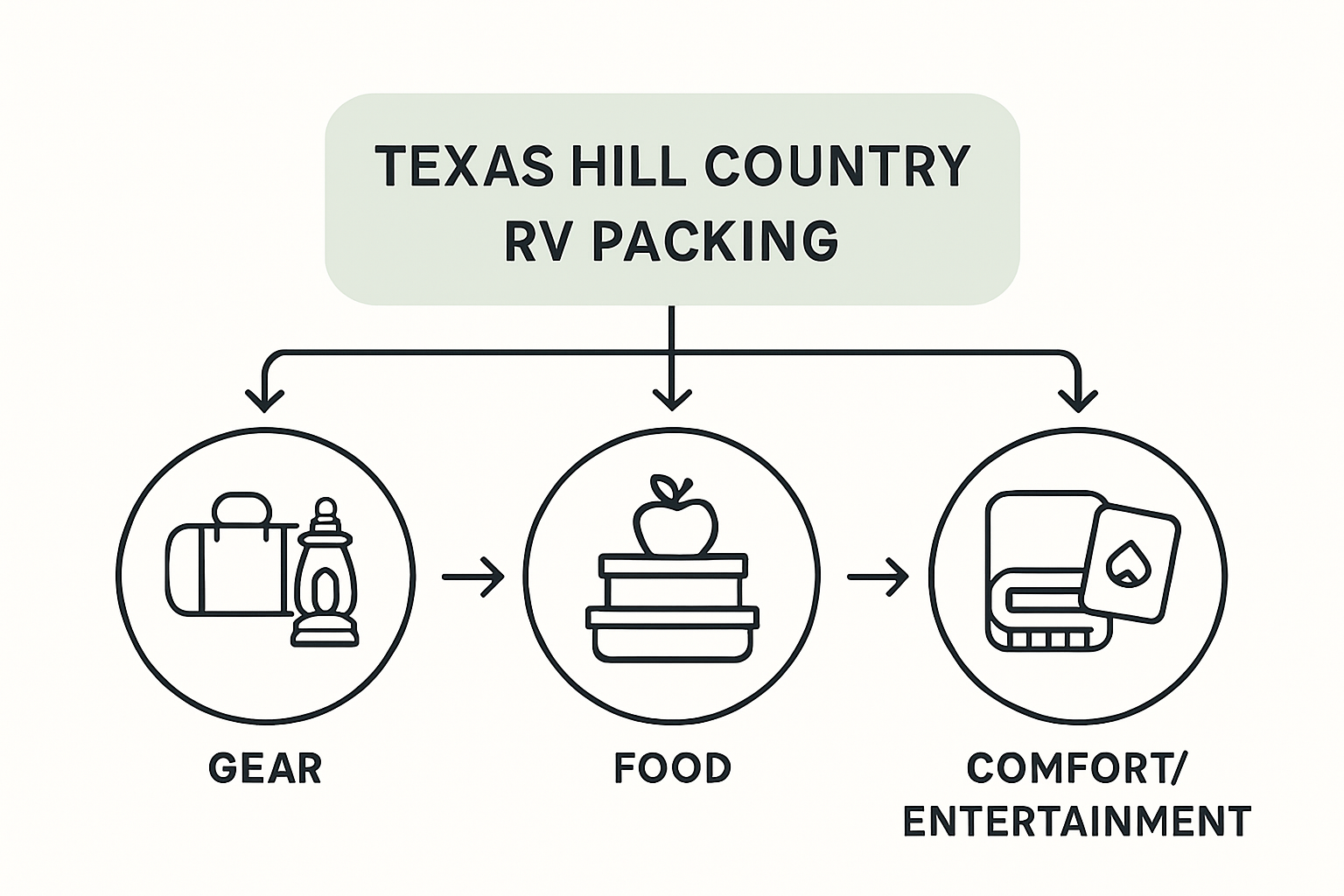 TEXAS HILL COUNTRY RV PACKING

GEAR

FOOD

COMFORT/ ENTERTAINMENT