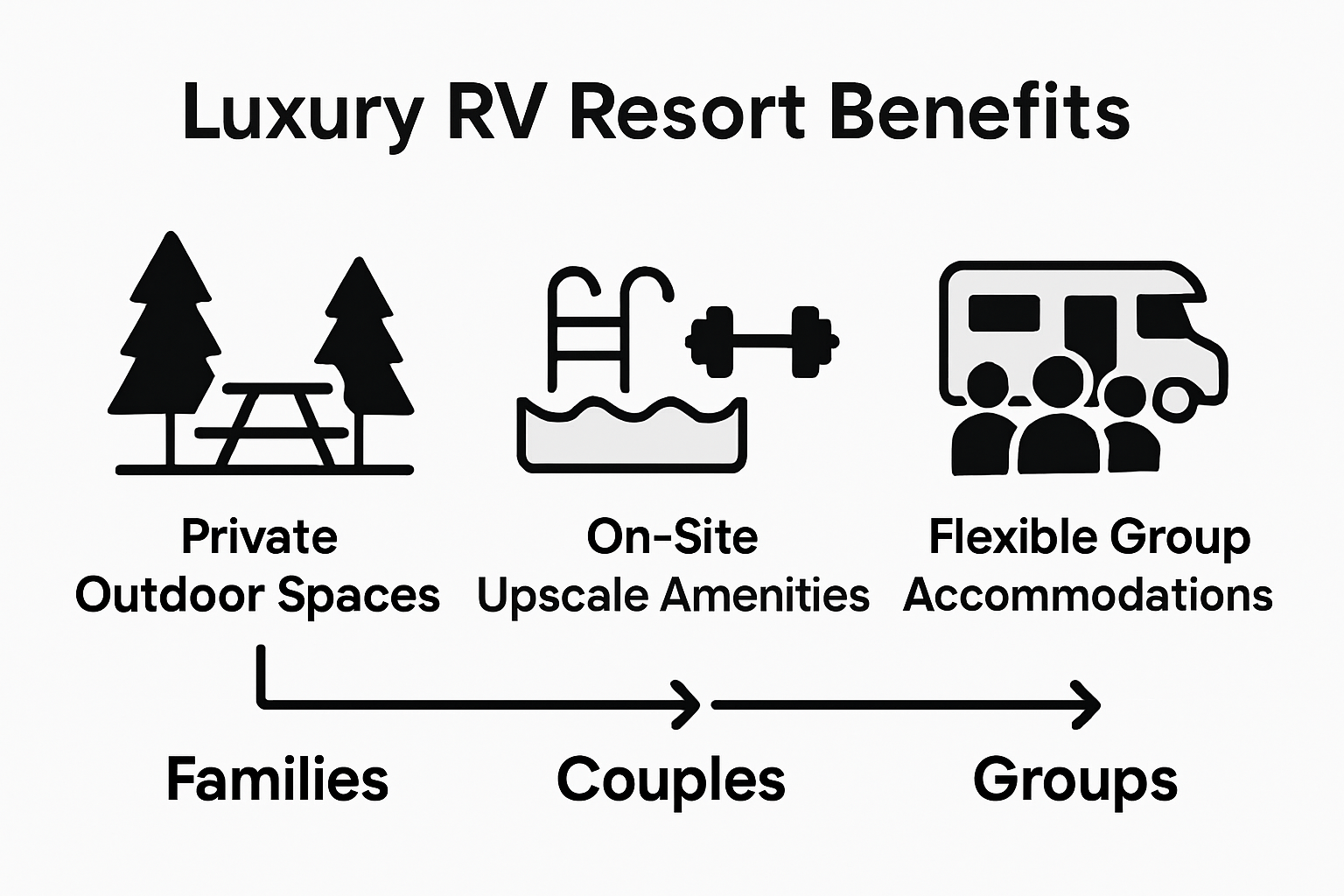 Luxury RV Resort Benefits

Private
Outdoor Spaces

On-Site
Upscale Amenities

Flexible Group
Accommodations

Families

Couples

Groups